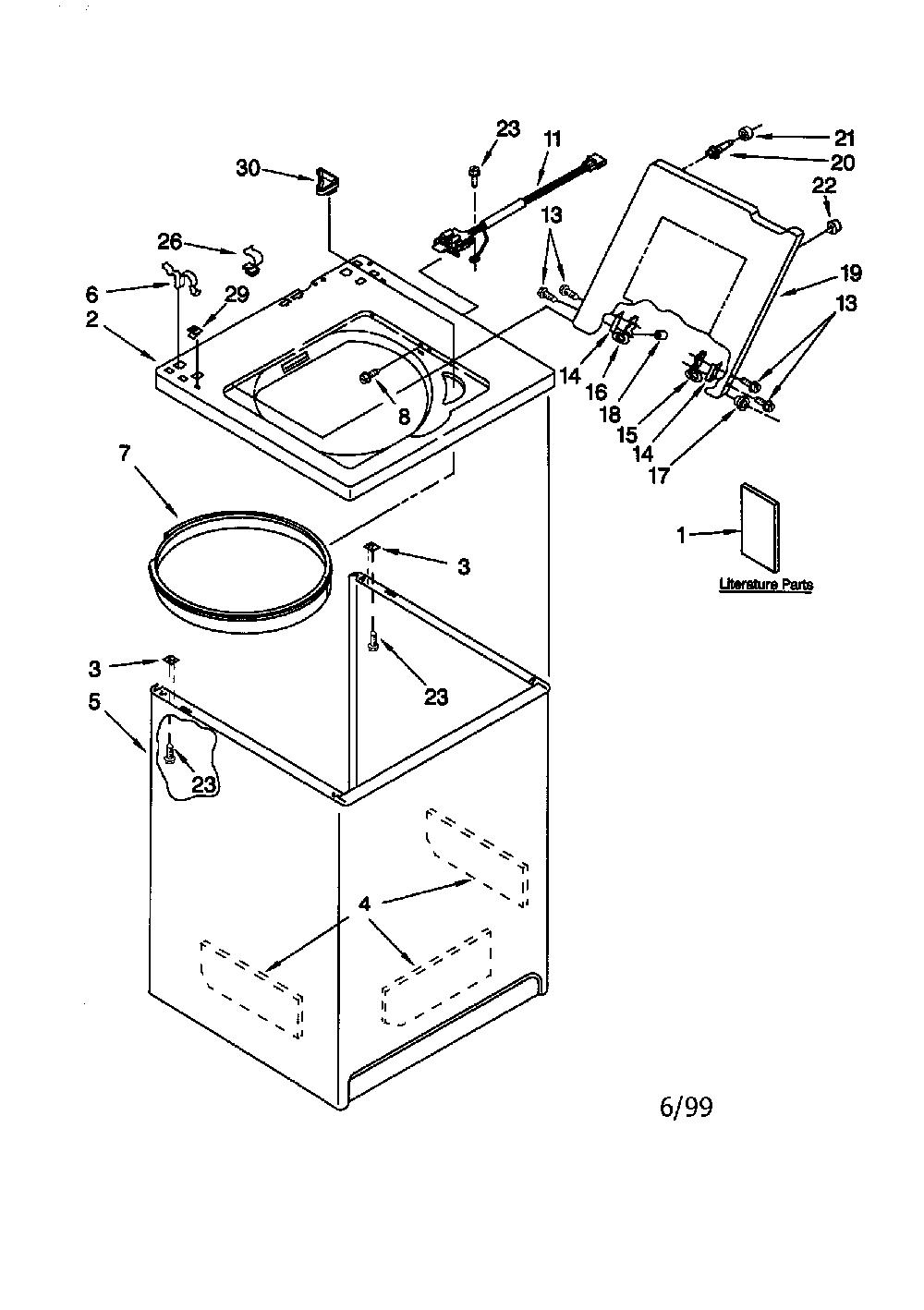 23
11
21
20
30
22
13
26
19
6
29
13
2
14
16
18
8
15
14
17
7
1
Literature Parts
3
3
23
5
23
4
6/99