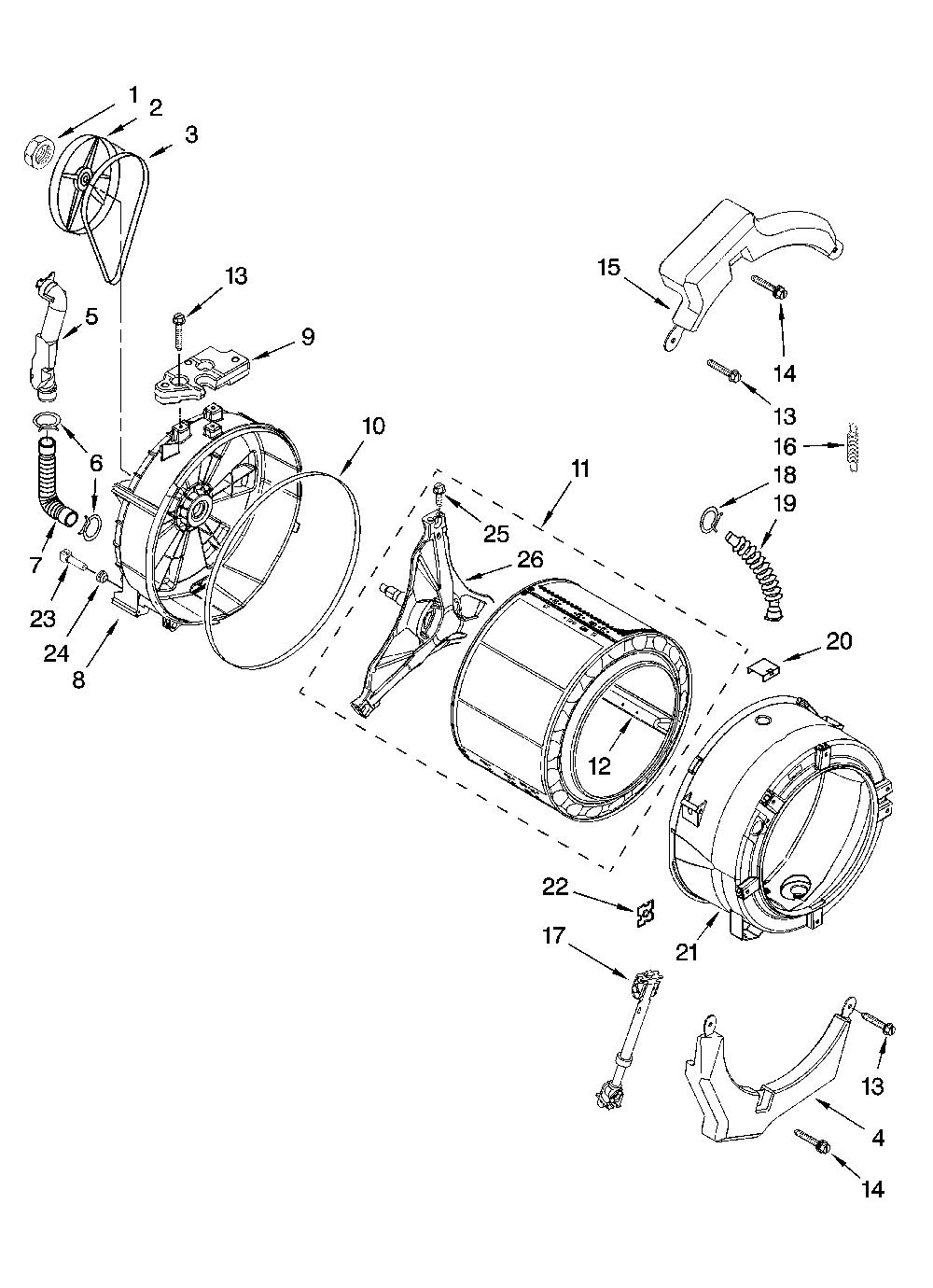 1
2
3
13
5
9
6
10
7
23
24
8
15
14
13
16
18
19
11
25
26
20
12
22
17
21
13
4
14