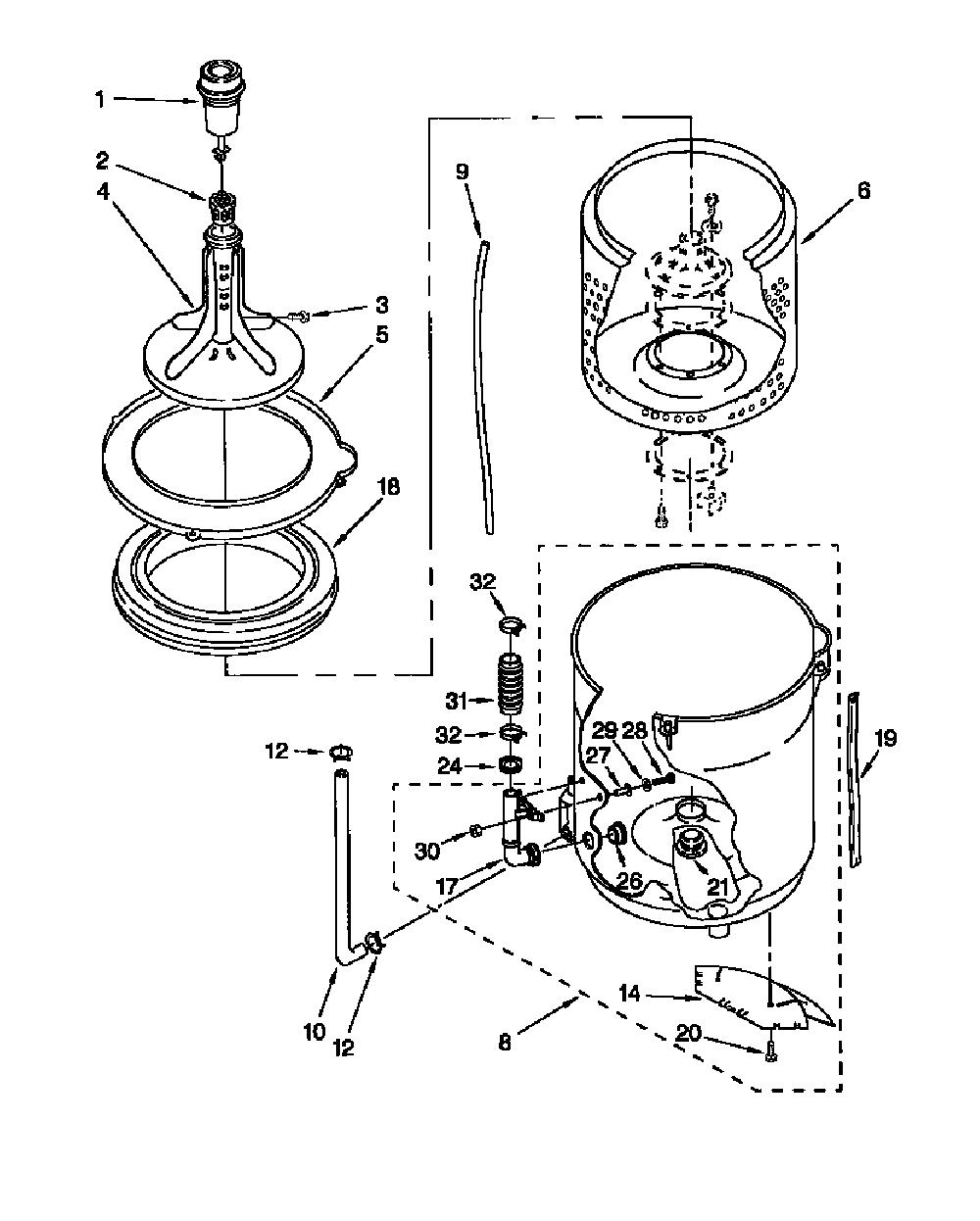 1
2
4
3
5
18
9
6
32
31
32
24
12
29
28
27
19
30
17
26
21
10
12
8
14
20