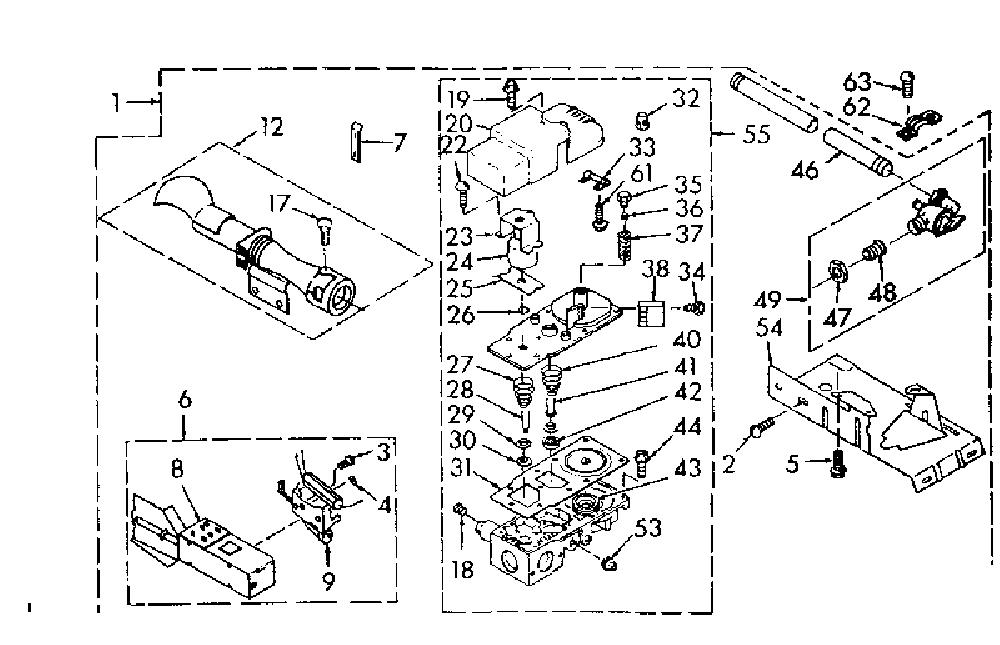 1
12
7
17
6
8
3
4
9
19
20
22
23
24
25
26
27
28
29
30
31
18
32
33
61
35
36
37
38
34
40
41
42
44
43
53
55
63
62
46
49
47
48
54
2
5