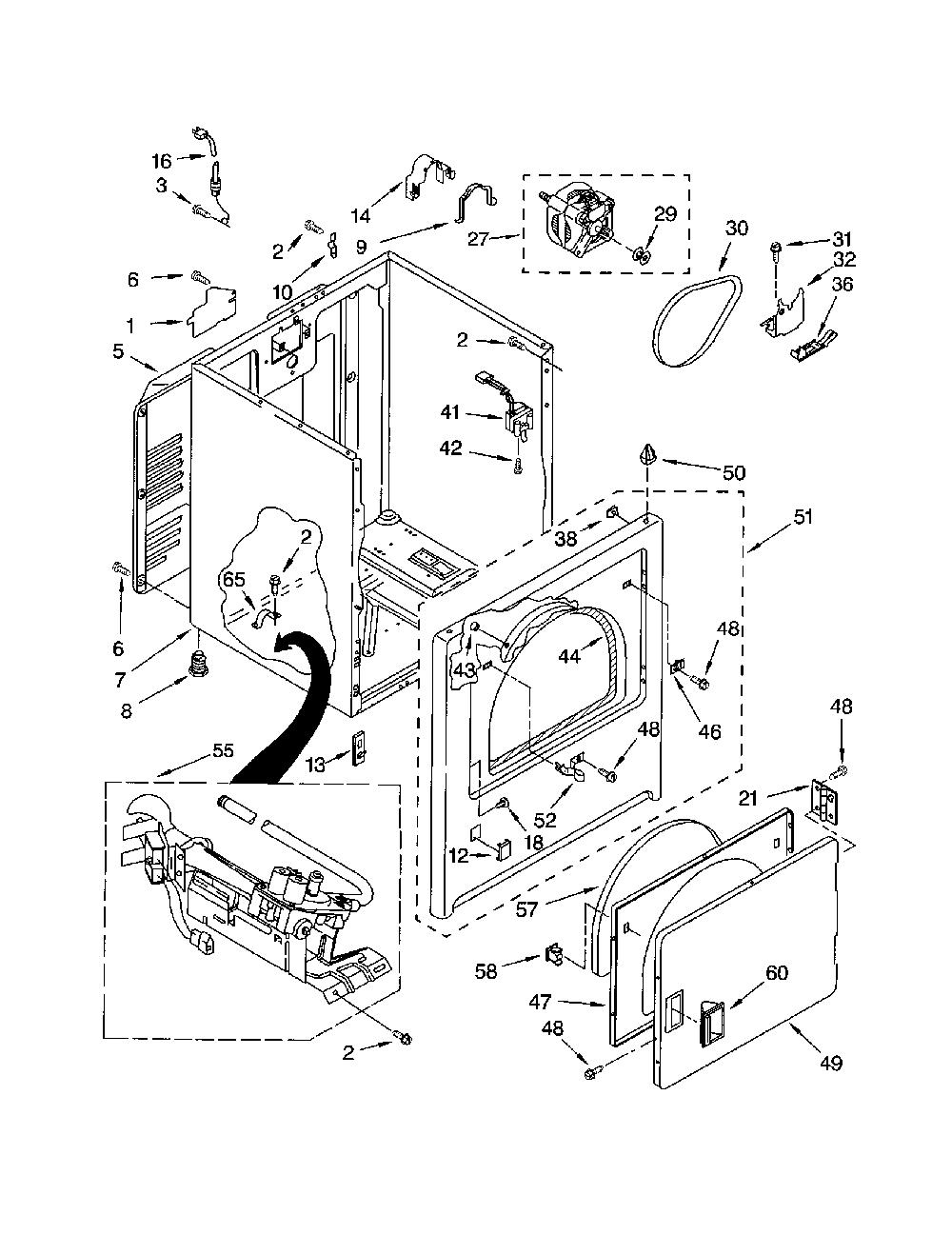 16
3
14
9
27
29
30
31
32
36
2
10
6
1
5
2
41
42
50
51
38
2
65
6
7
8
43
44
48
46
48
13
55
48
52
18
12
21
57
58
60
47
48
49
2