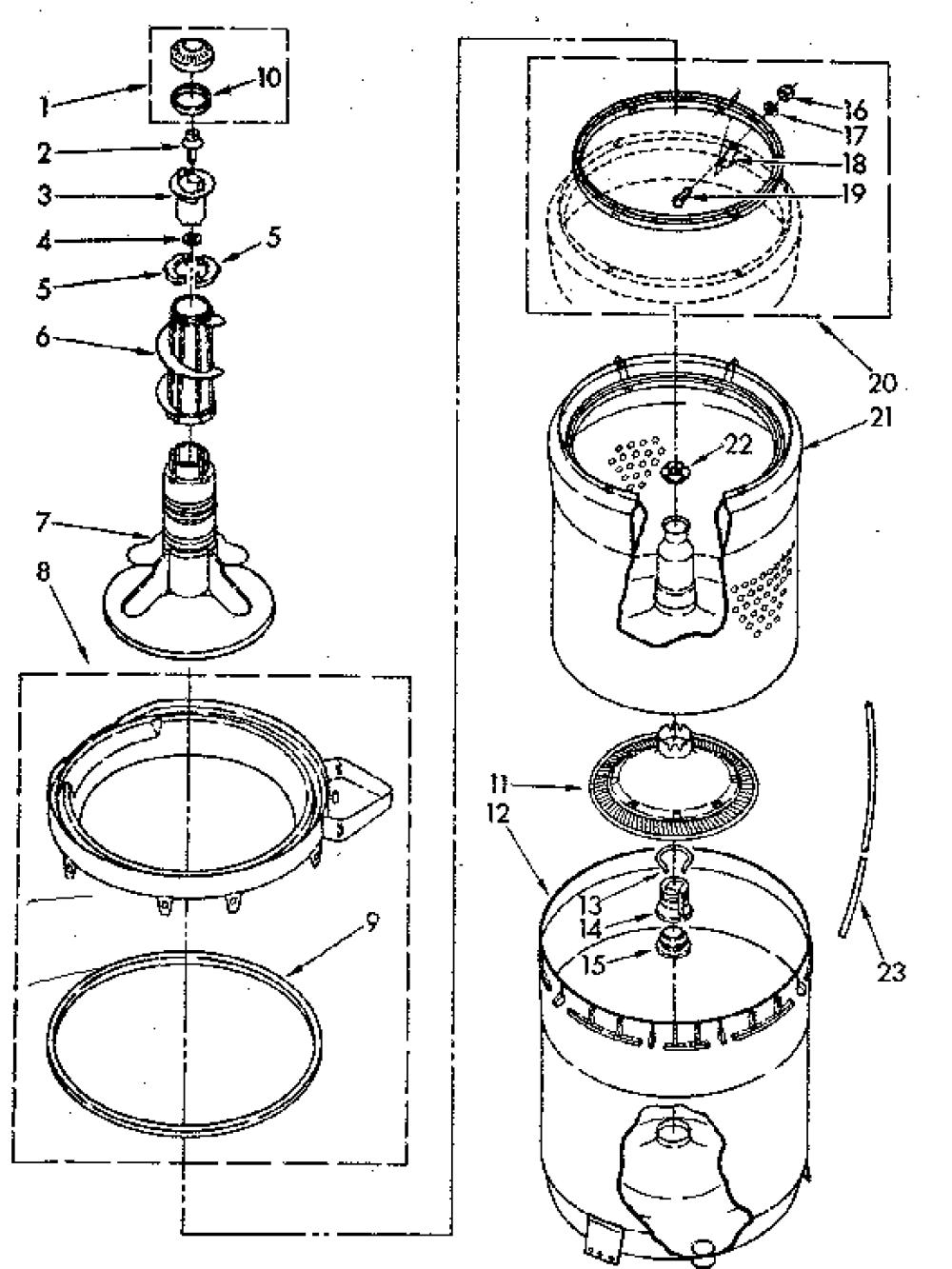 1
10
2
3
4
5
5
6
7
8
9
16
17
18
19
20
21
22
11
12
13
14
15
23