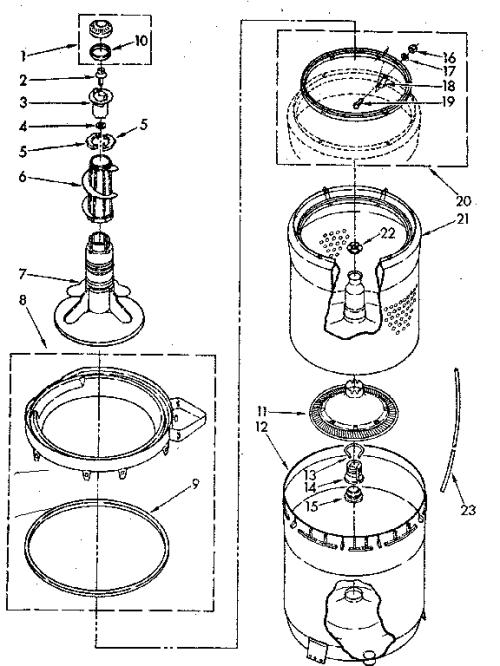 1
10
2
3
4
5
5
6
7
8
9
16
17
18
19
20
21
22
11
12
13
14
15
23