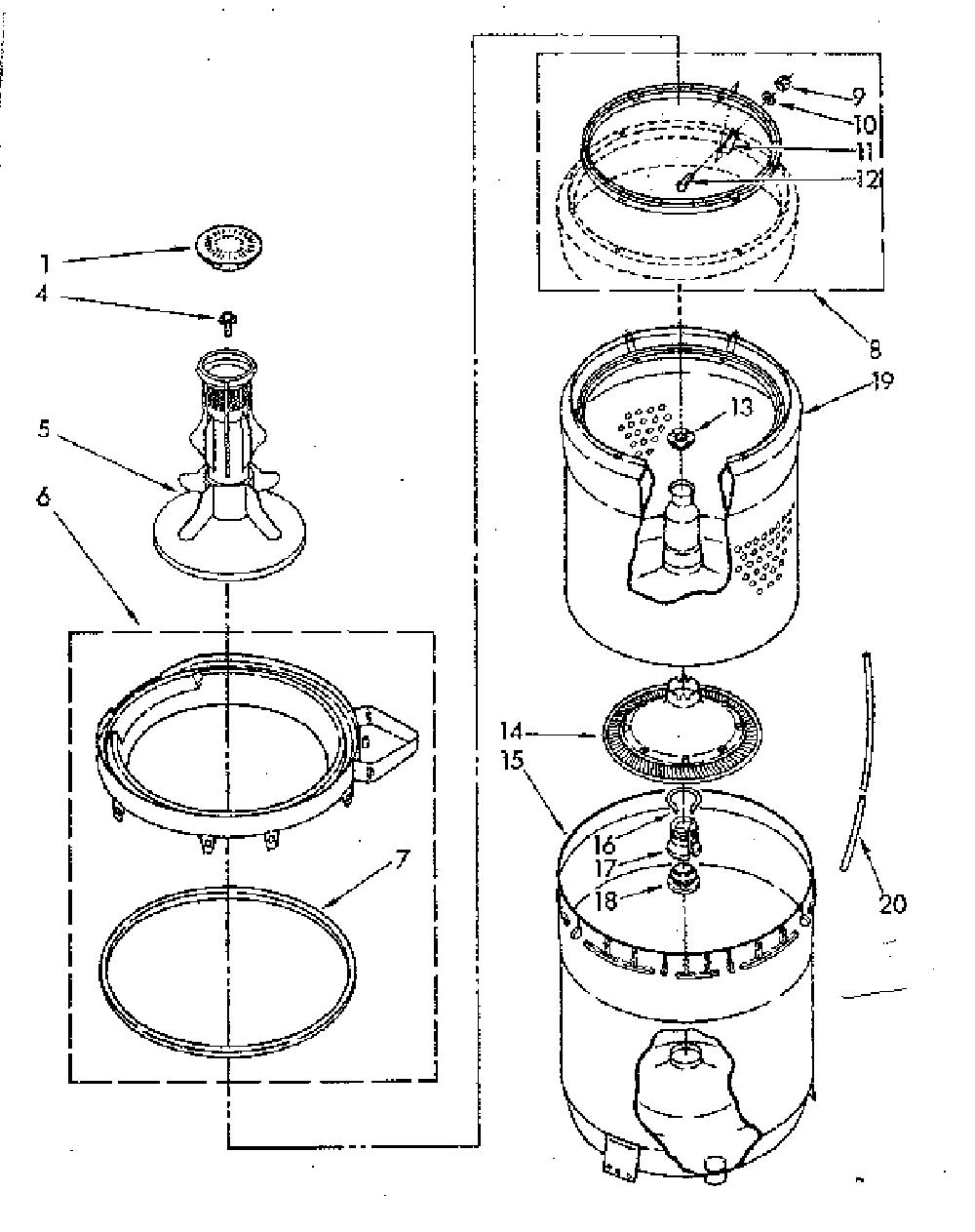 1
4
5
6
7
9
10
11
12
8
19
13
14
15
16
17
18
20