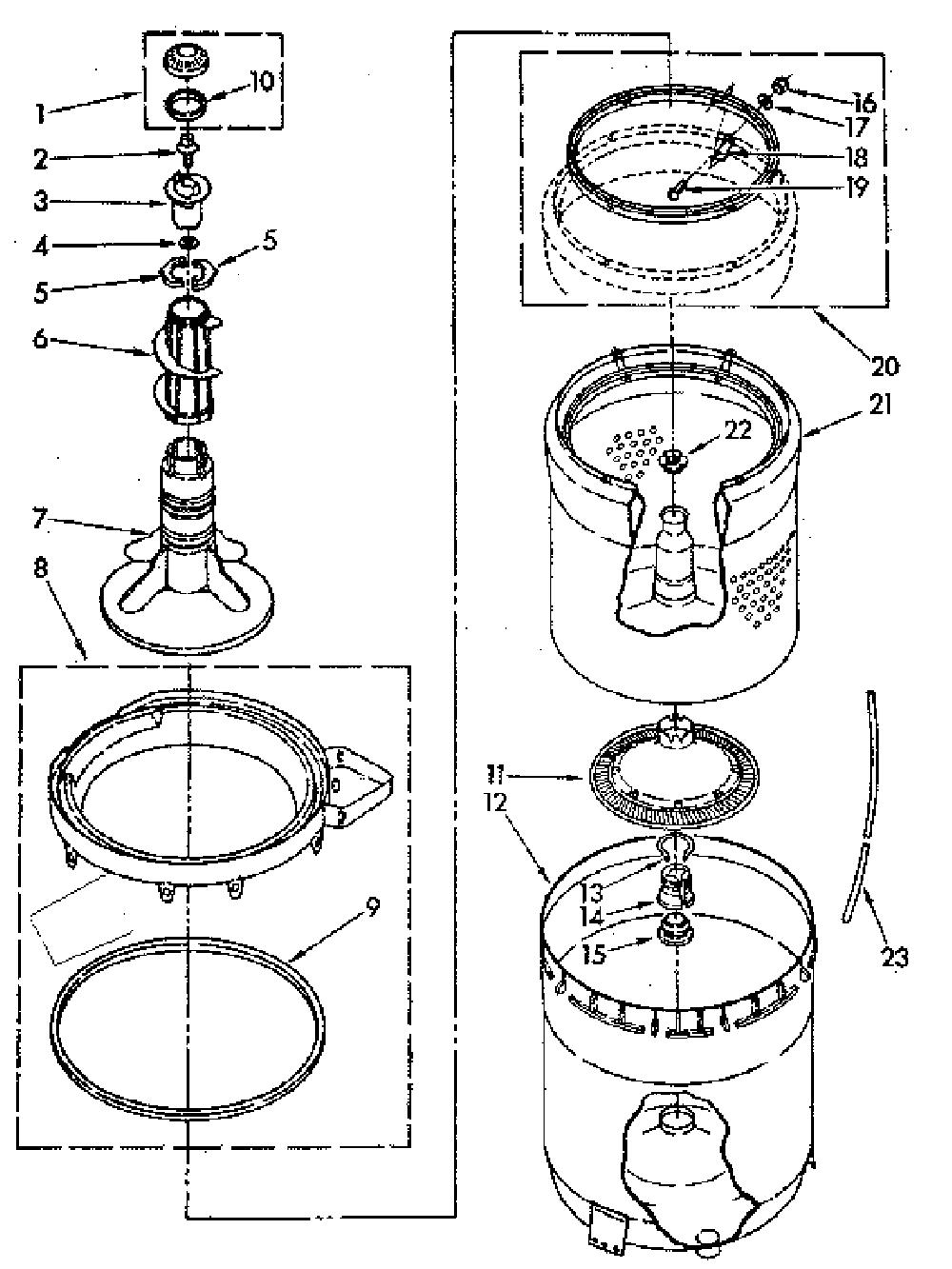 1
10
2
3
4
5
5
6
7
8
9
16
17
18
19
20
21
22
11
12
13
14
15
23