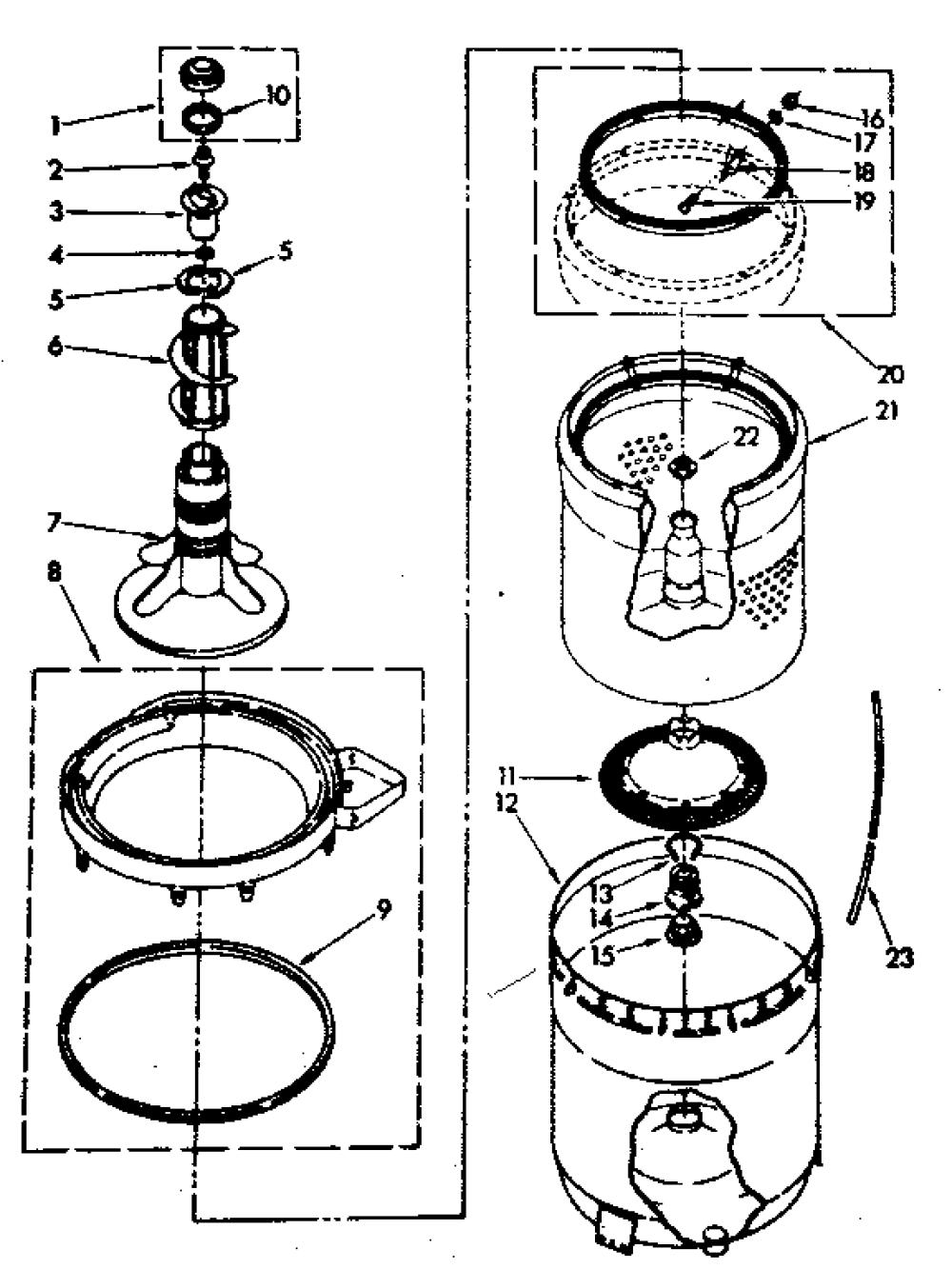 1
10
2
3
4
5
5
6
7
8
9
16
17
18
19
20
21
22
11
12
13
14
15
23