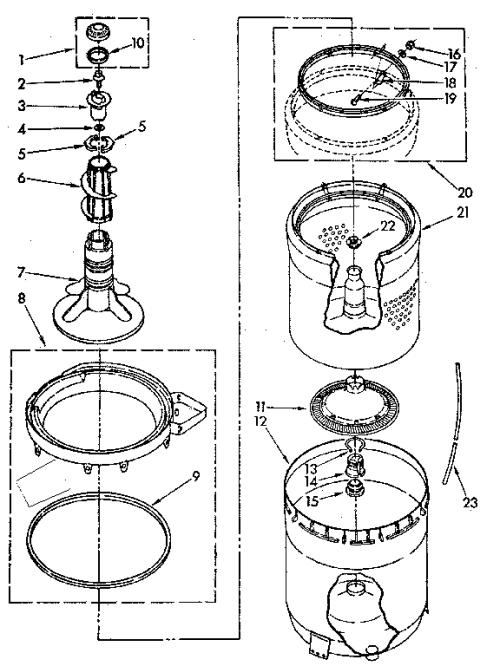 1
10
2
3
4
5
5
6
7
8
9
16
17
18
19
20
21
22
11
12
13
14
15
23