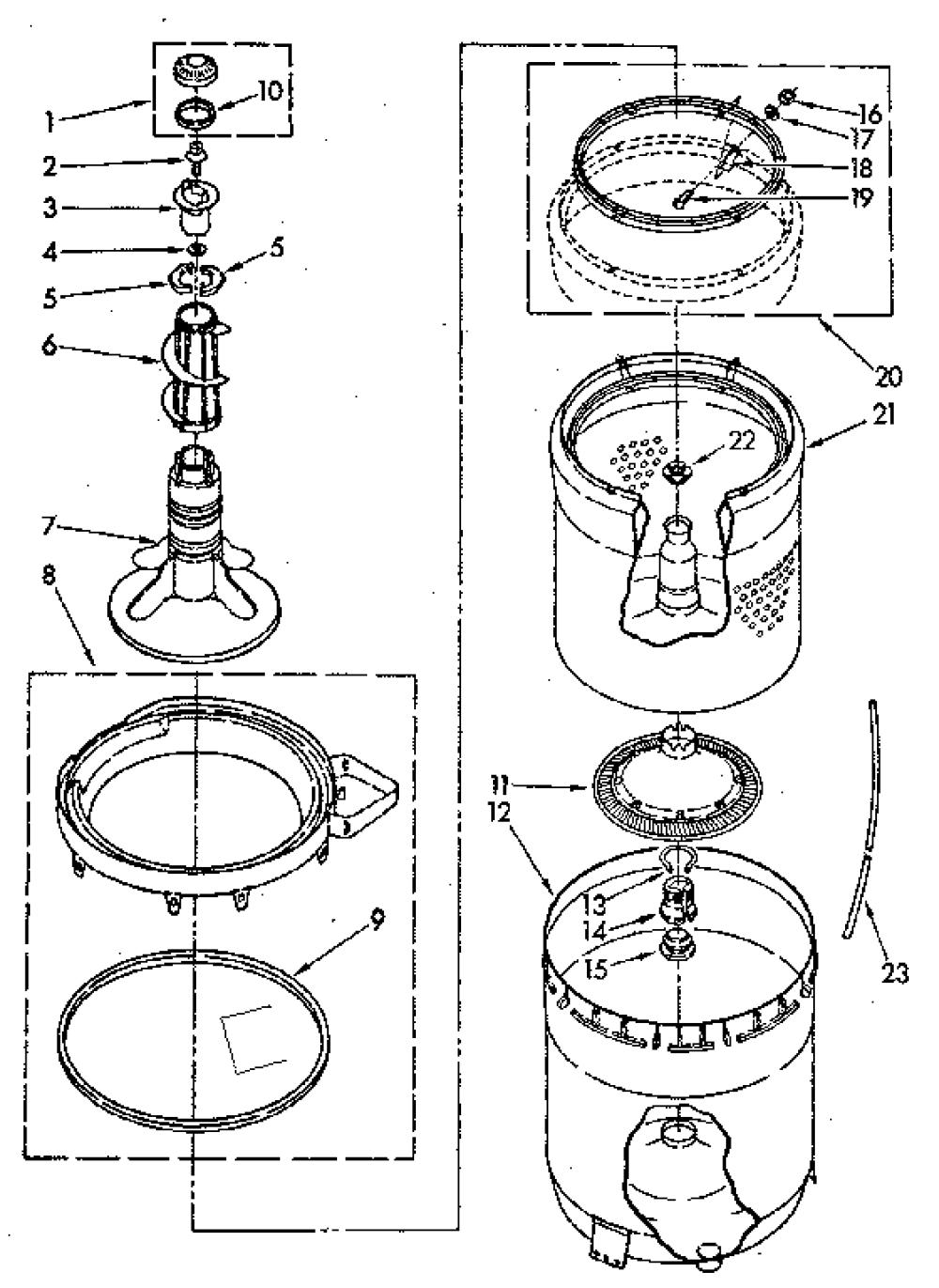 1
10
2
3
4
5
5
6
7
8
9
16
17
18
19
20
21
22
11
12
13
14
15
23