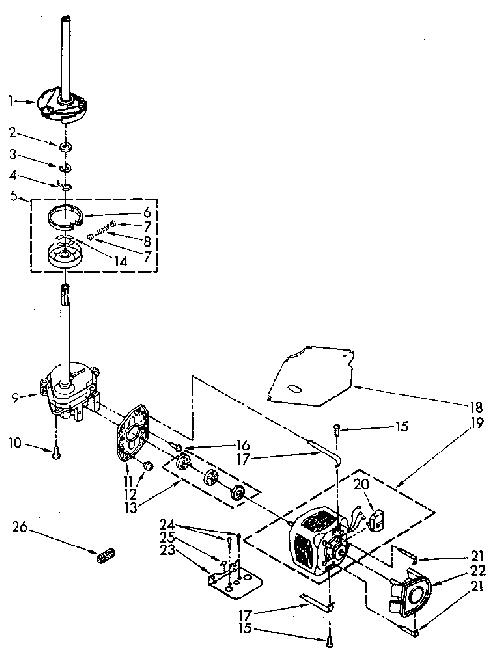 1
2
3
4
5
6
7
8
7
14
9
10
11
12
13
16
17
15
18
19
20
24
25
23
26
21
22
21
17
15