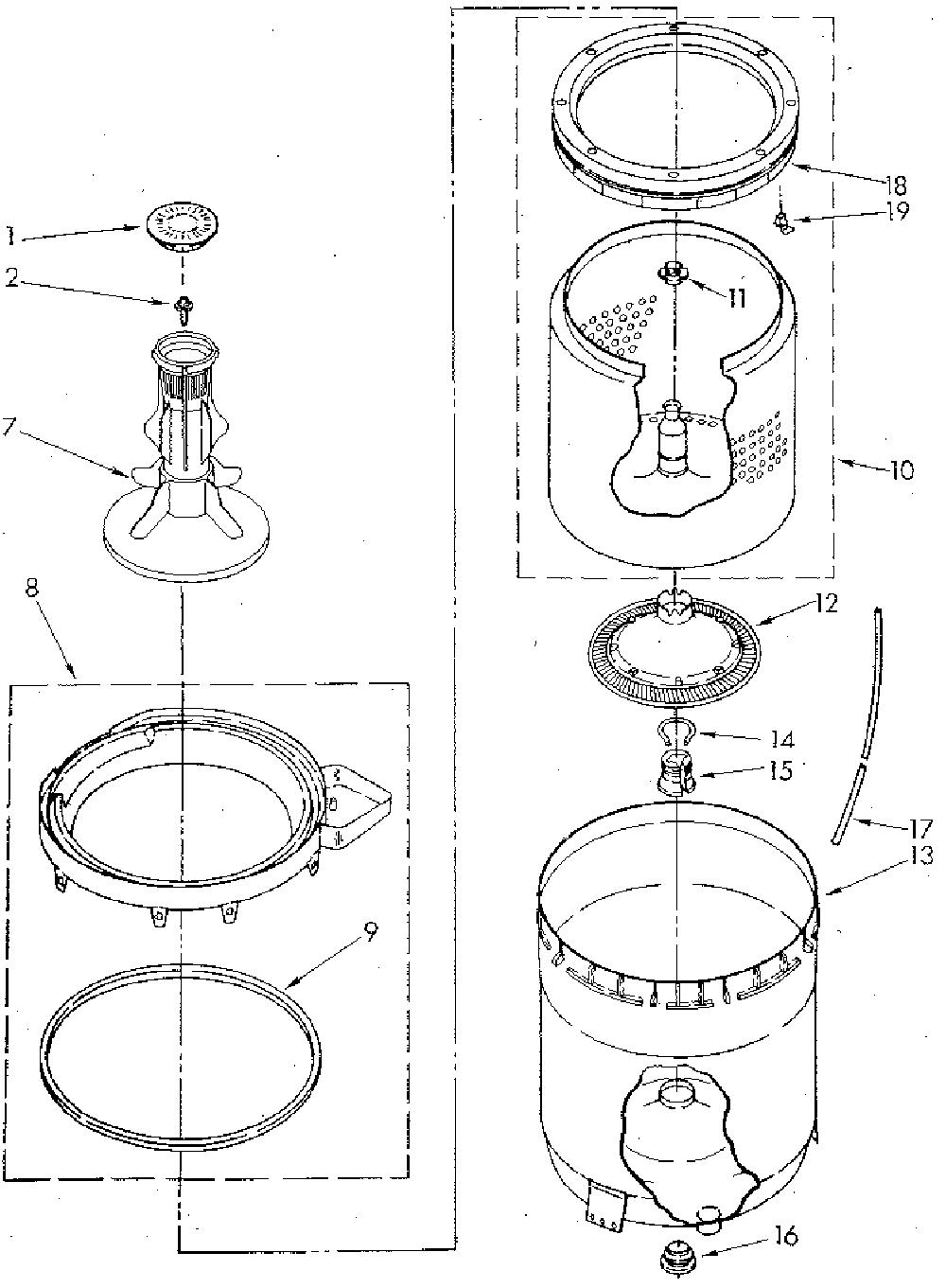 1
2
7
8
9
18
19
11
10
12
14
15
17
13
16