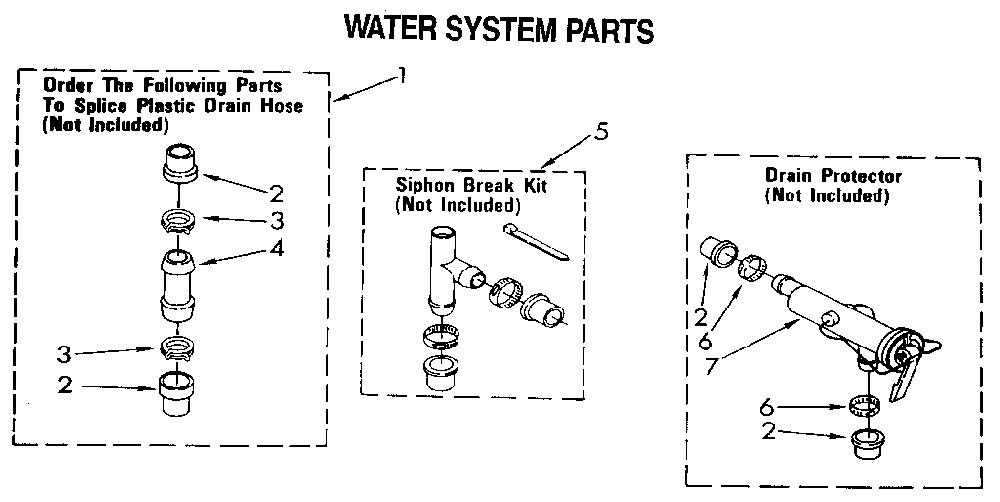 WATER SYSTEM PARTS

Order The Following Parts To Splice Plastic Drain Hose (Not Included)

1

2

3

4

3

2

5

Siphon Break Kit (Not Included)

Drain Protector (Not Included)

2

6

7

6

2