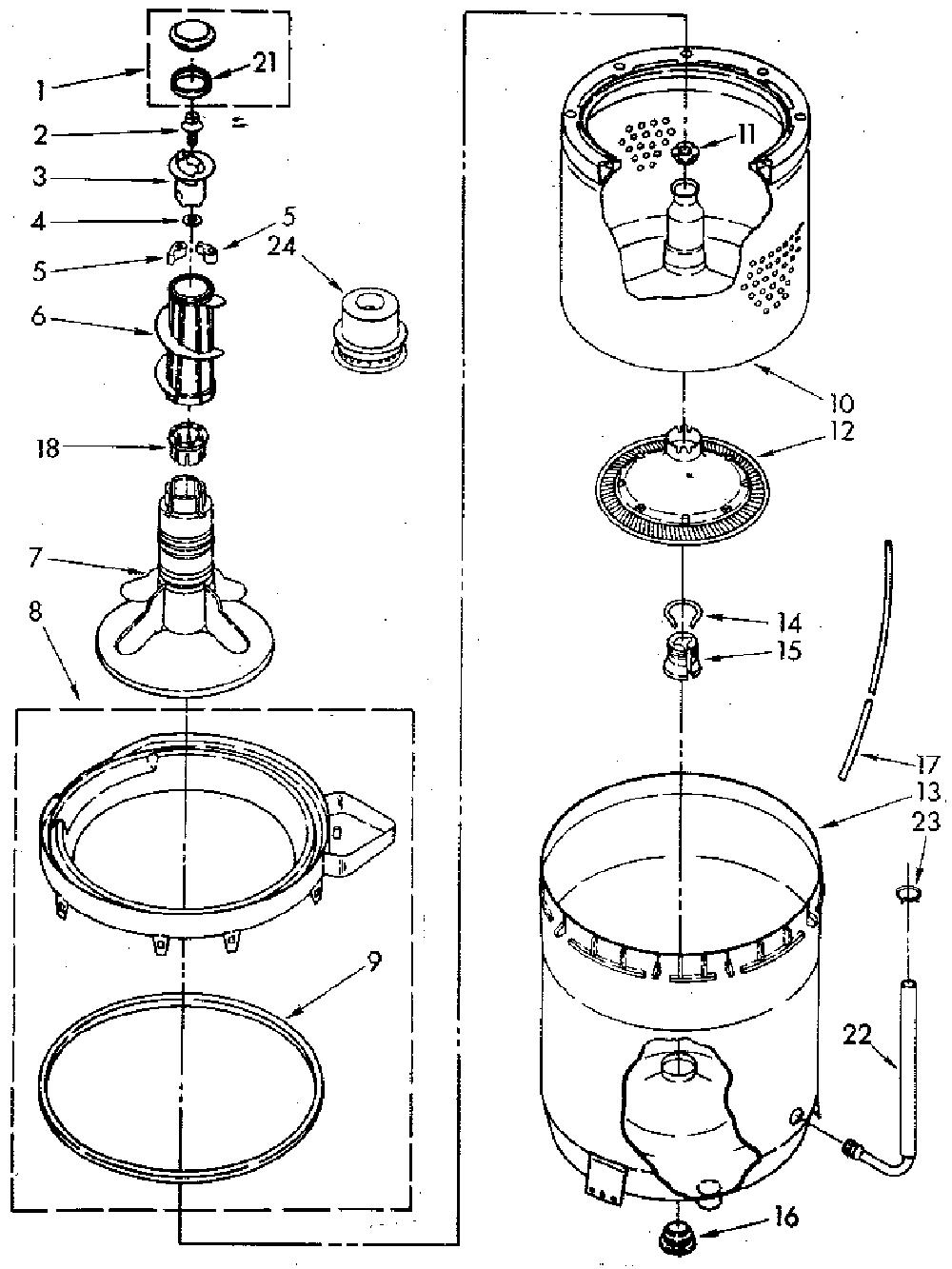 1
21
2
3
4
5
5
24
6
18
7
8
9
11
10
12
14
15
17
13
23
22
16