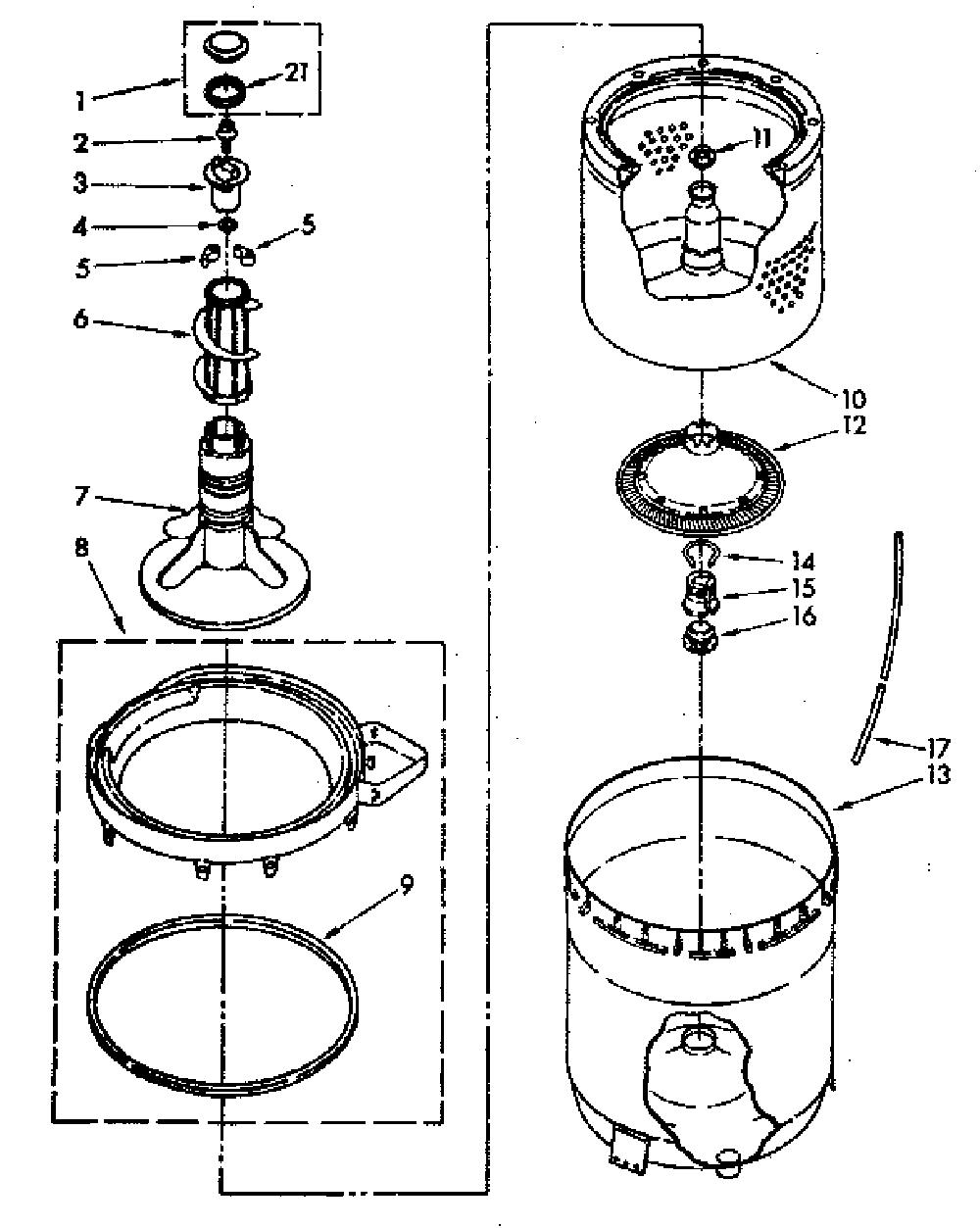 1
21
2
3
4
5
5
6
7
8
9
11
10
12
14
15
16
17
13