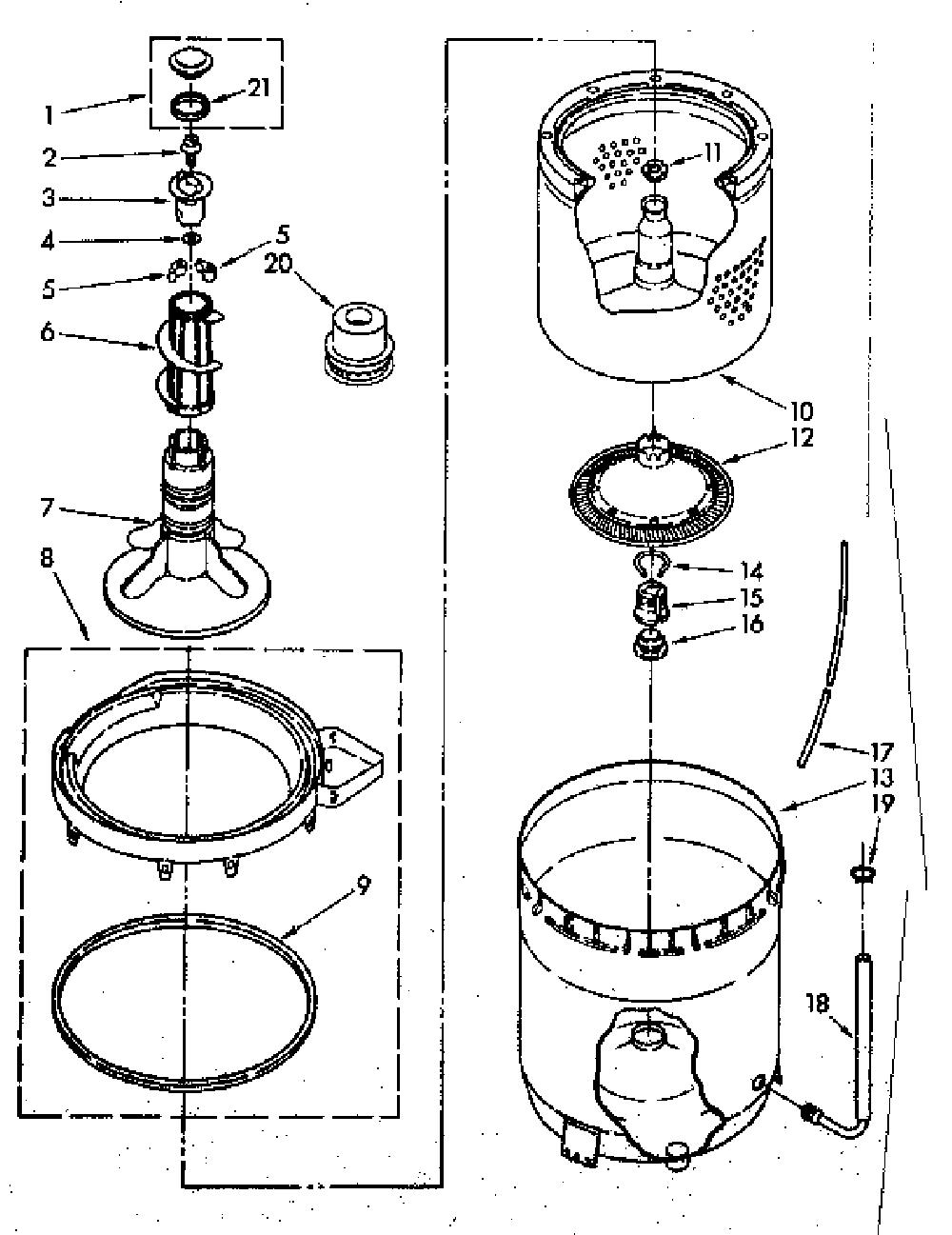 1
21
2
3
4
5
5
20
6
7
8
9
11
10
12
14
15
16
17
13
19
18