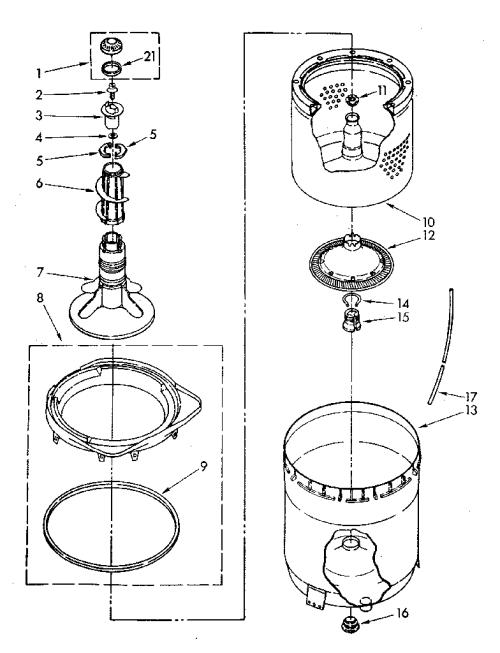 1
21
2
3
4
5
5
6
7
8
9
11
10
12
14
15
17
13
16