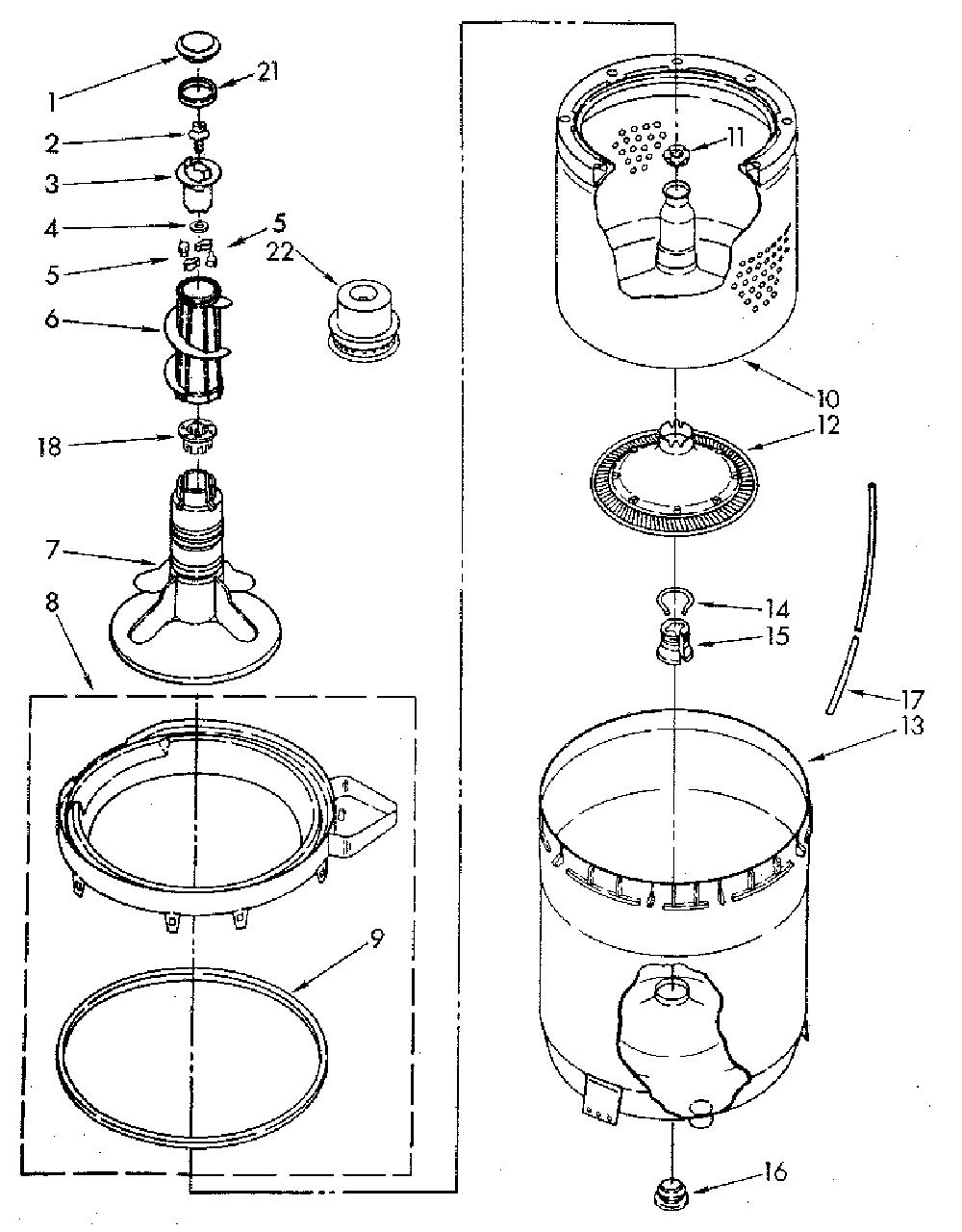 1
21
2
3
4
5
5
22
6
18
7
8
9
11
10
12
14
15
17
13
16