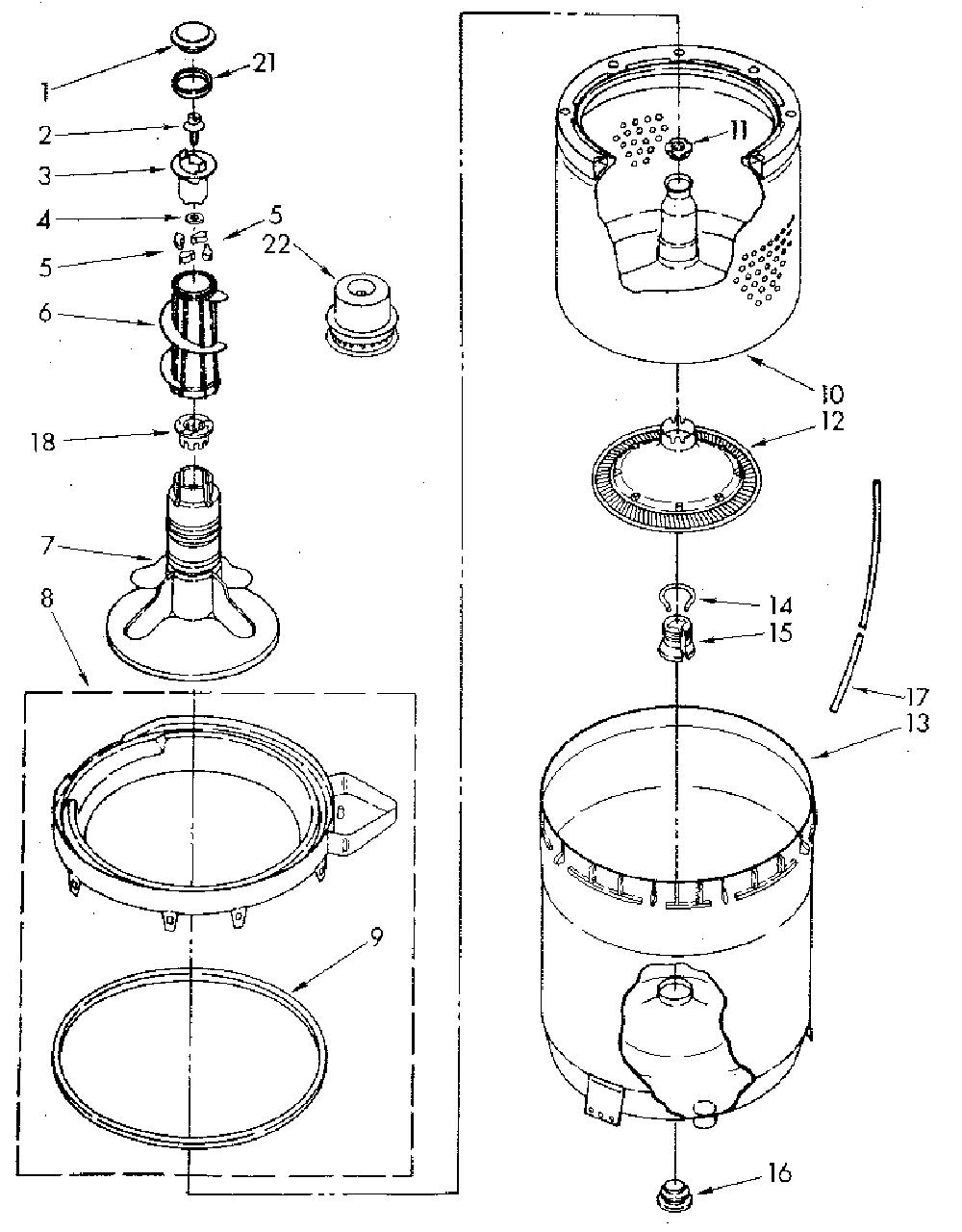 1
21
2
3
4
5
5
22
6
18
7
8
9
11
10
12
14
15
17
13
16