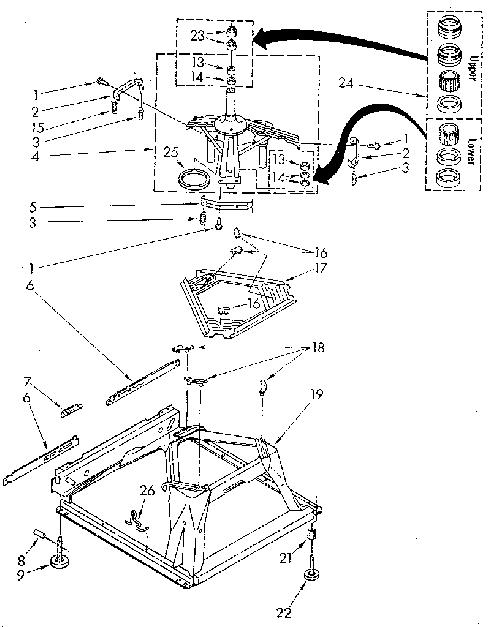 23
13
14
Upper
24
Lower
1
2
15
3
4
25
13
14
1
2
3
5
3
1
16
17
16
6
18
7
6
19
26
8
9
21
22