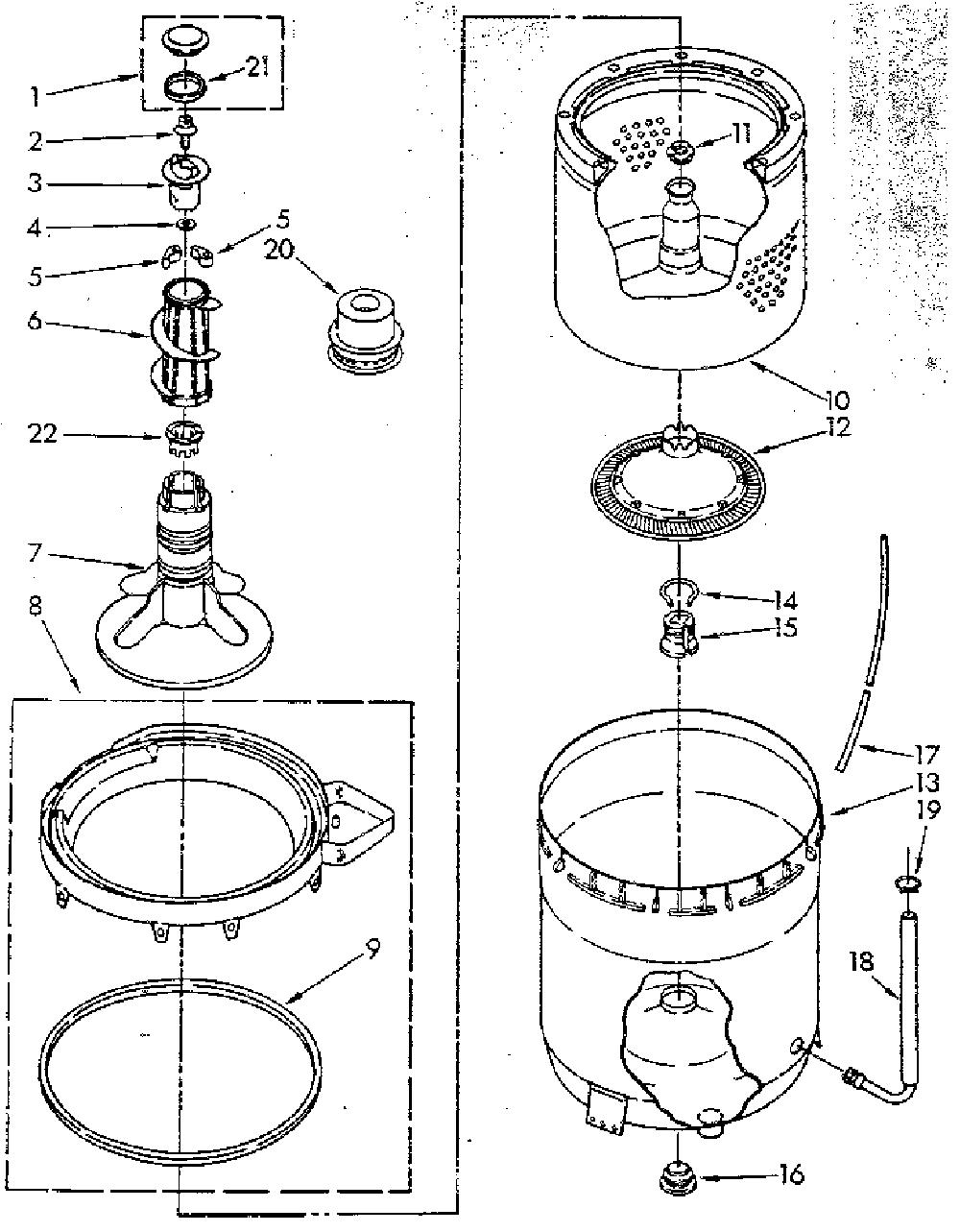 1
21
2
3
4
5
5
20
6
22
7
8
9
11
10
12
14
15
17
13
19
18
16