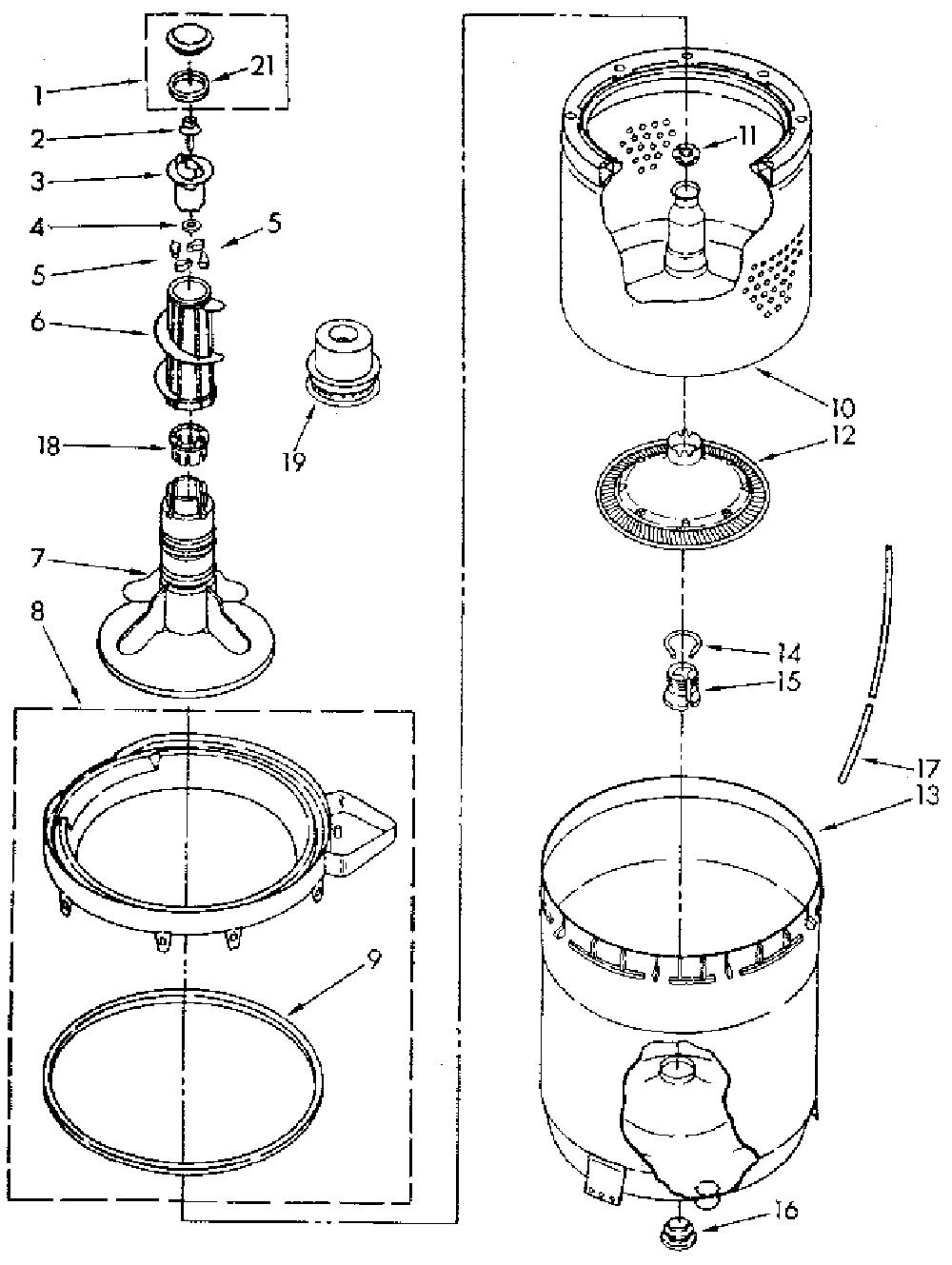 1
21
2
3
4
5
5
6
18
19
7
8
9
11
10
12
14
15
17
13
16