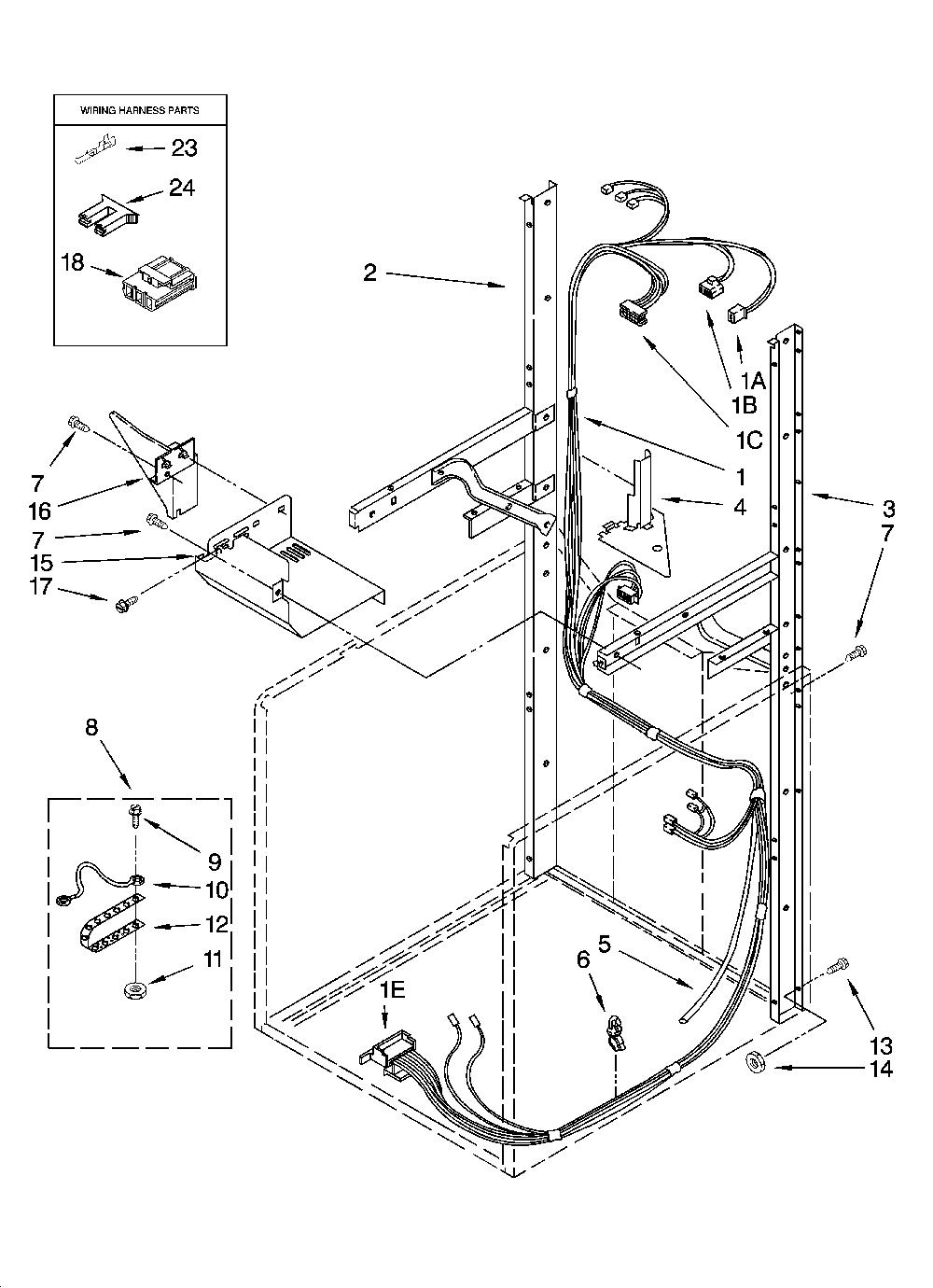 WIRING HARNESS PARTS

23

24

18

2

1A

1B

1C

1

4

3

7

7

16

7

15

17

8

9

10

12

11

1E

6

5

13

14