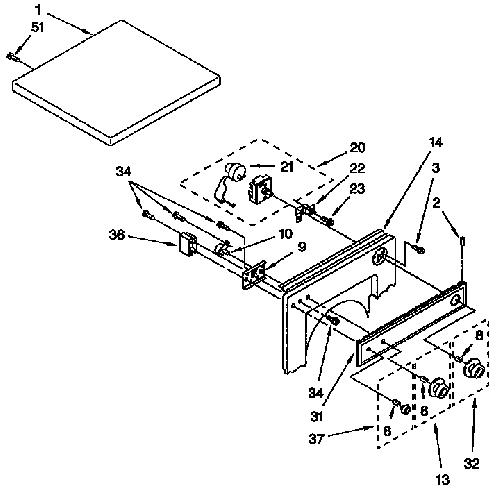 1
51
20
14
21
22
3
34
23
2
36
10
9
8
34
31
8
8
37
13
32