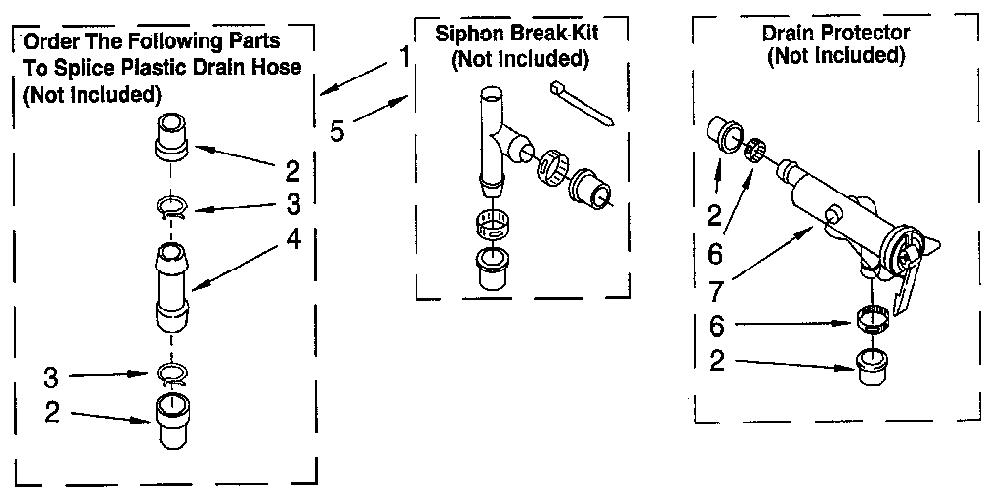 Order The Following Parts To Splice Plastic Drain Hose (Not Included)

2
3
4
3
2

1
5

Siphon Break Kit (Not Included)

Drain Protector (Not Included)

2
6
7
6
2