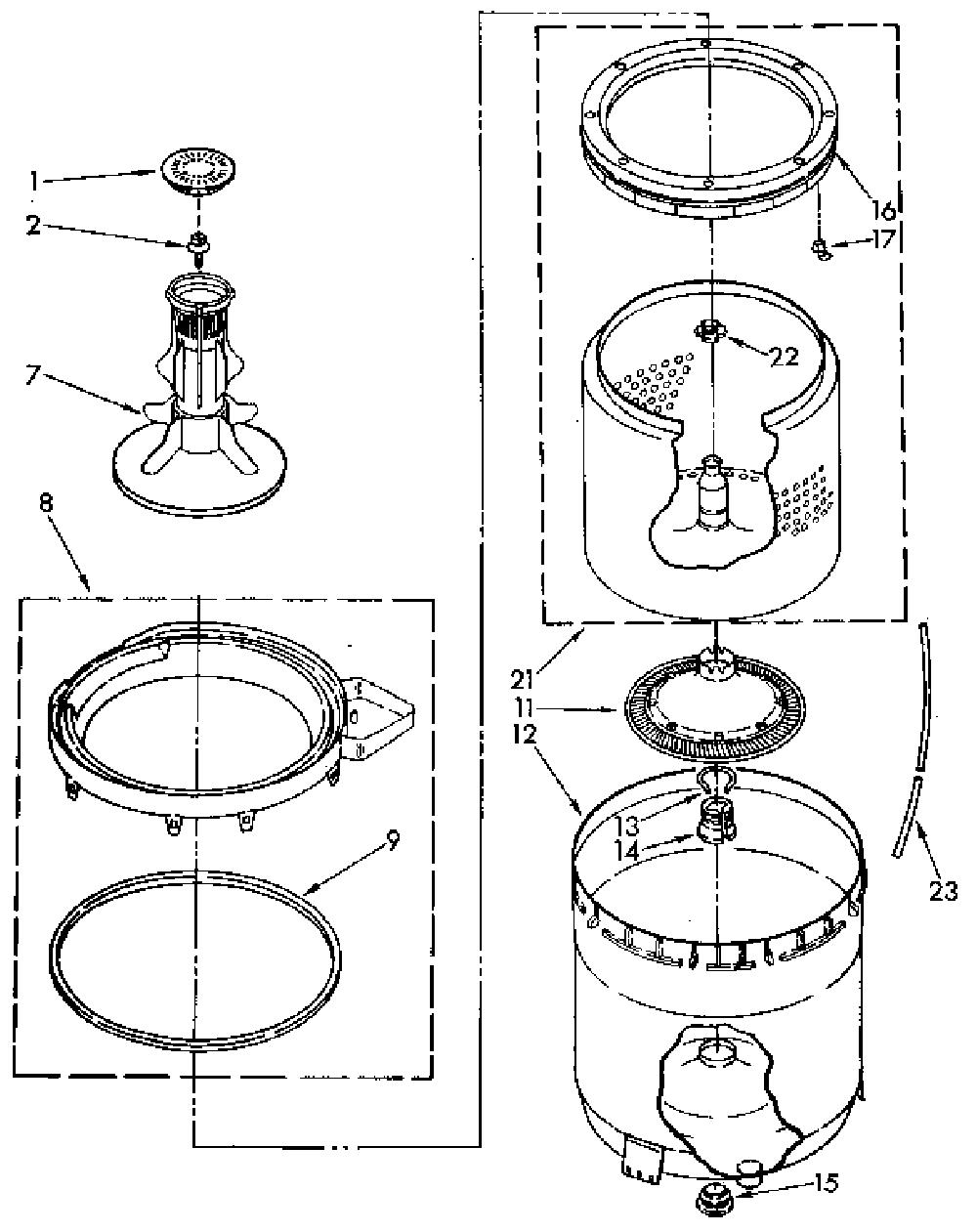 1
2
7
8
9
16
17
22
21
11
12
13
14
23
15