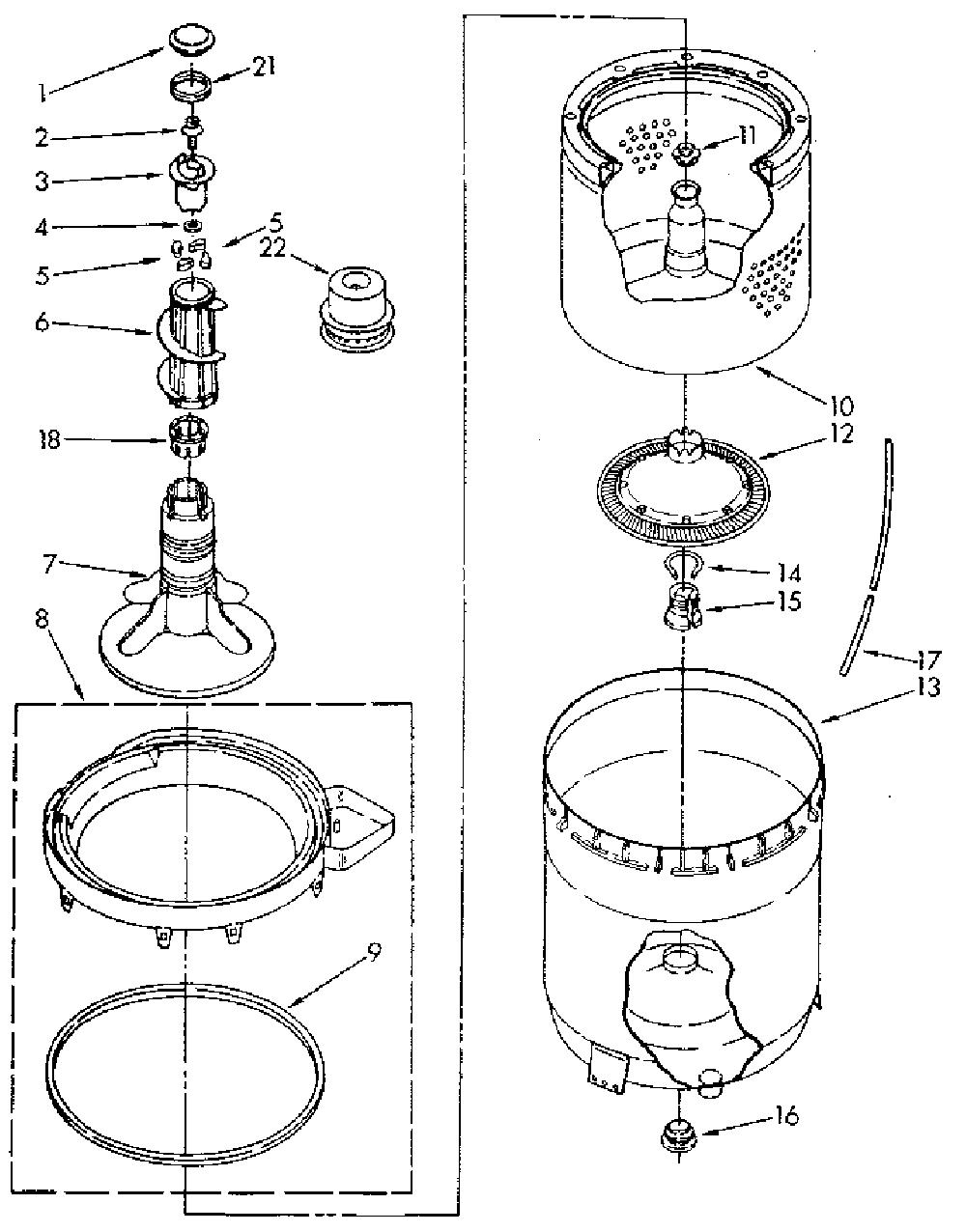 1
21
2
3
4
5
5
22
6
18
7
8
9
11
10
12
14
15
17
13
16