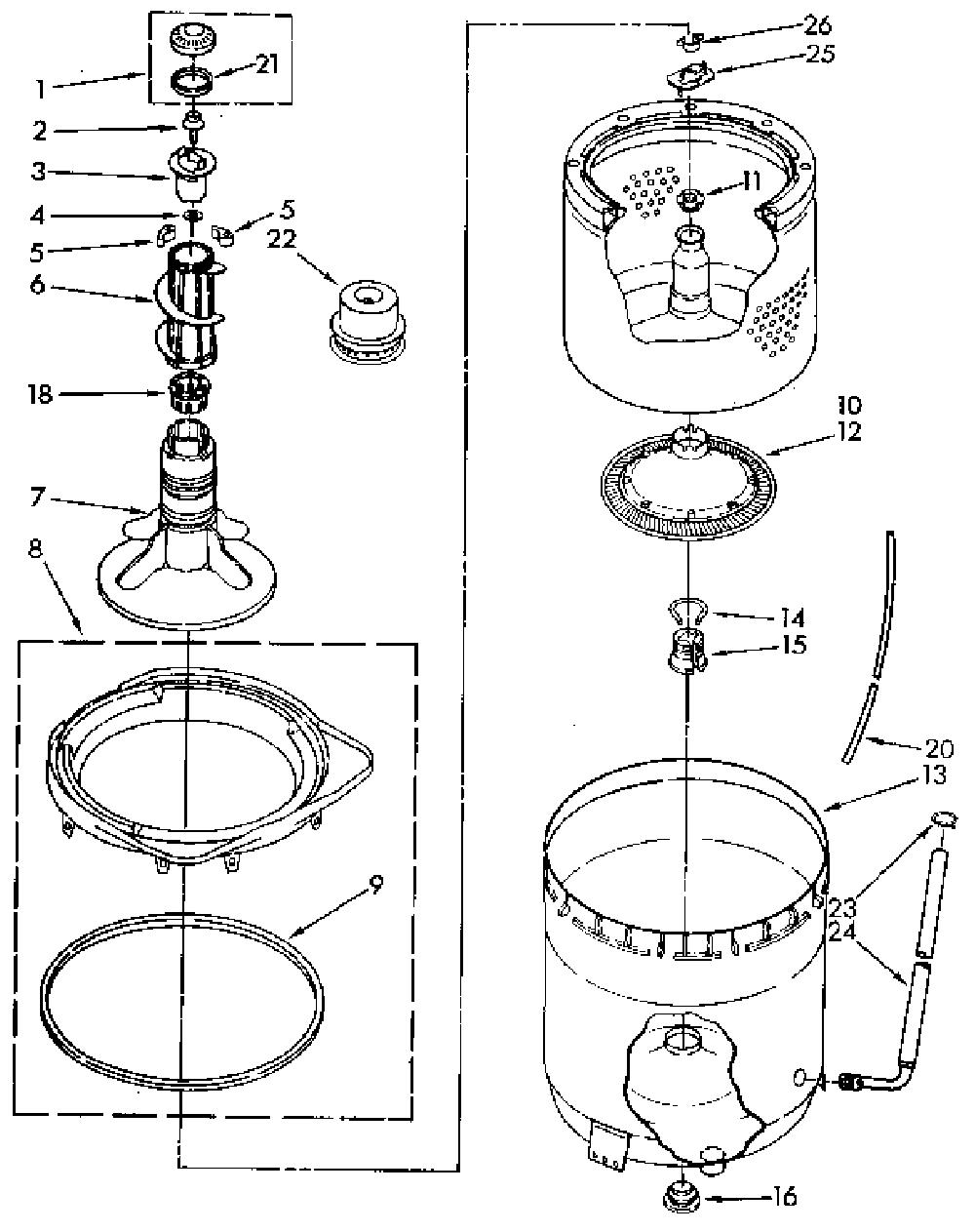 1
21
2
3
4
5
5
22
6
18
7
8
9
26
25
11
10
12
14
15
20
13
23
24
16