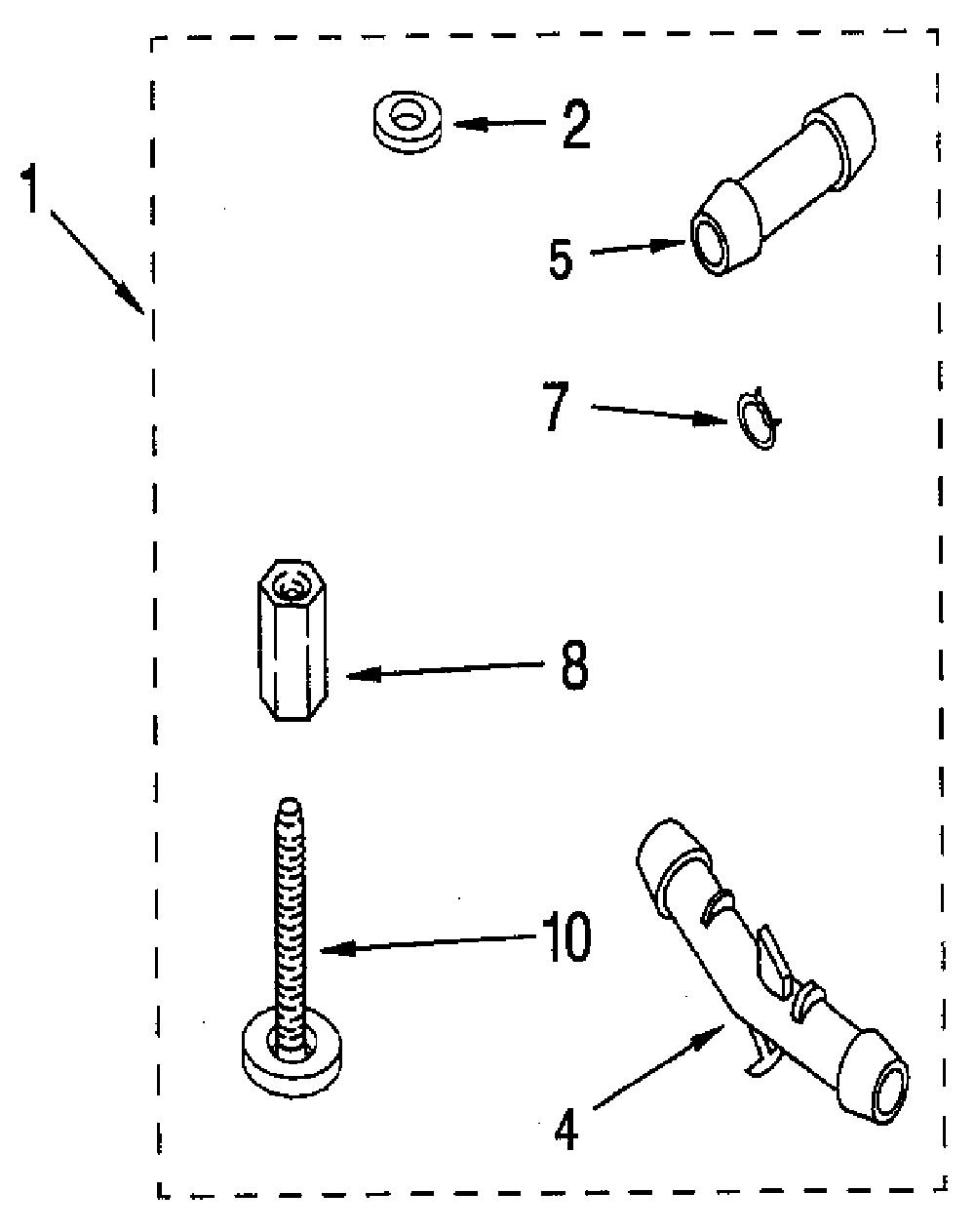 1
2
5
7
8
10
4