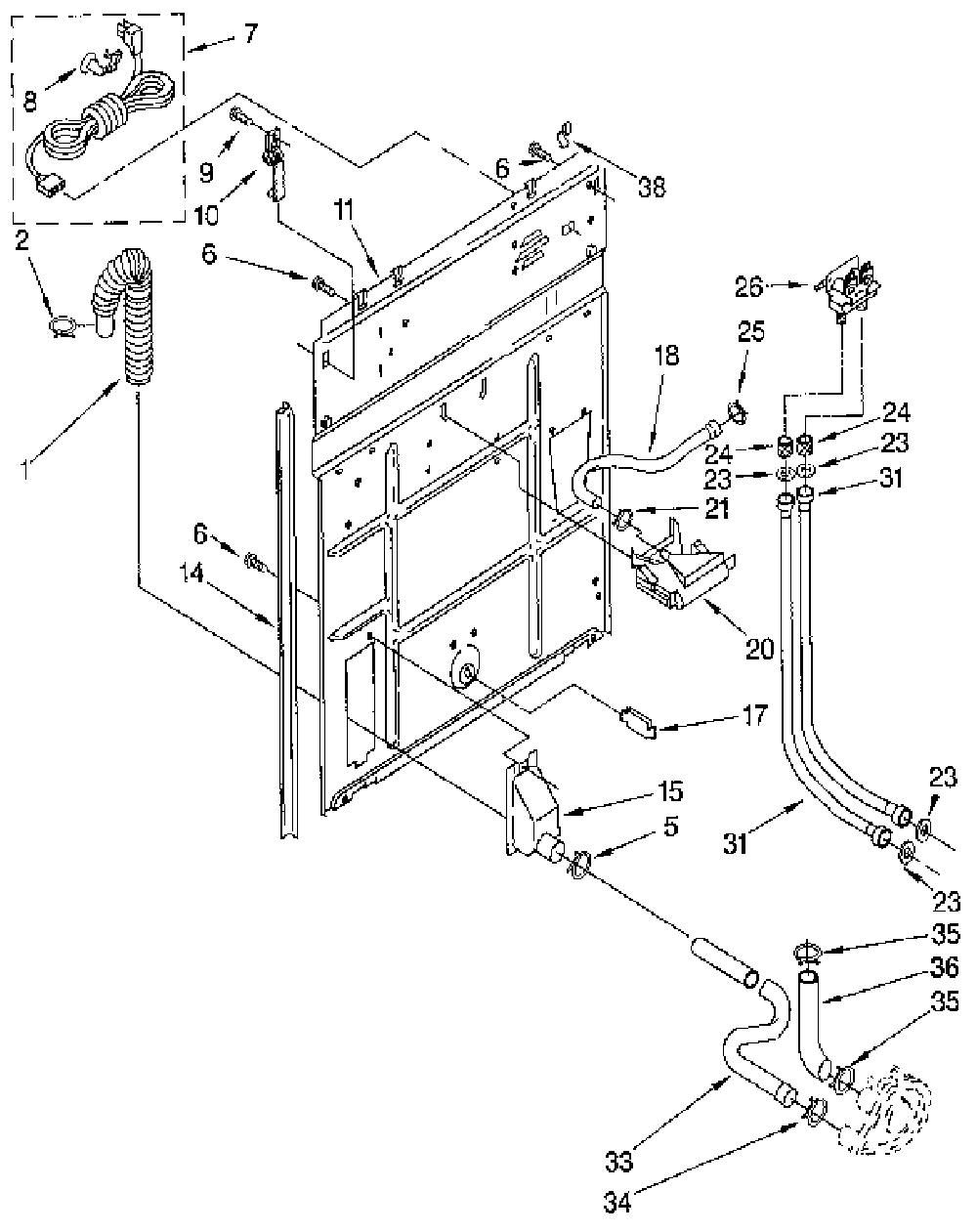 7
8
9
10
6
38
11
2
6
26
25
18
24
24
23
23
31
1
21
6
14
20
17
15
5
31
23
23
35
36
35
33
34