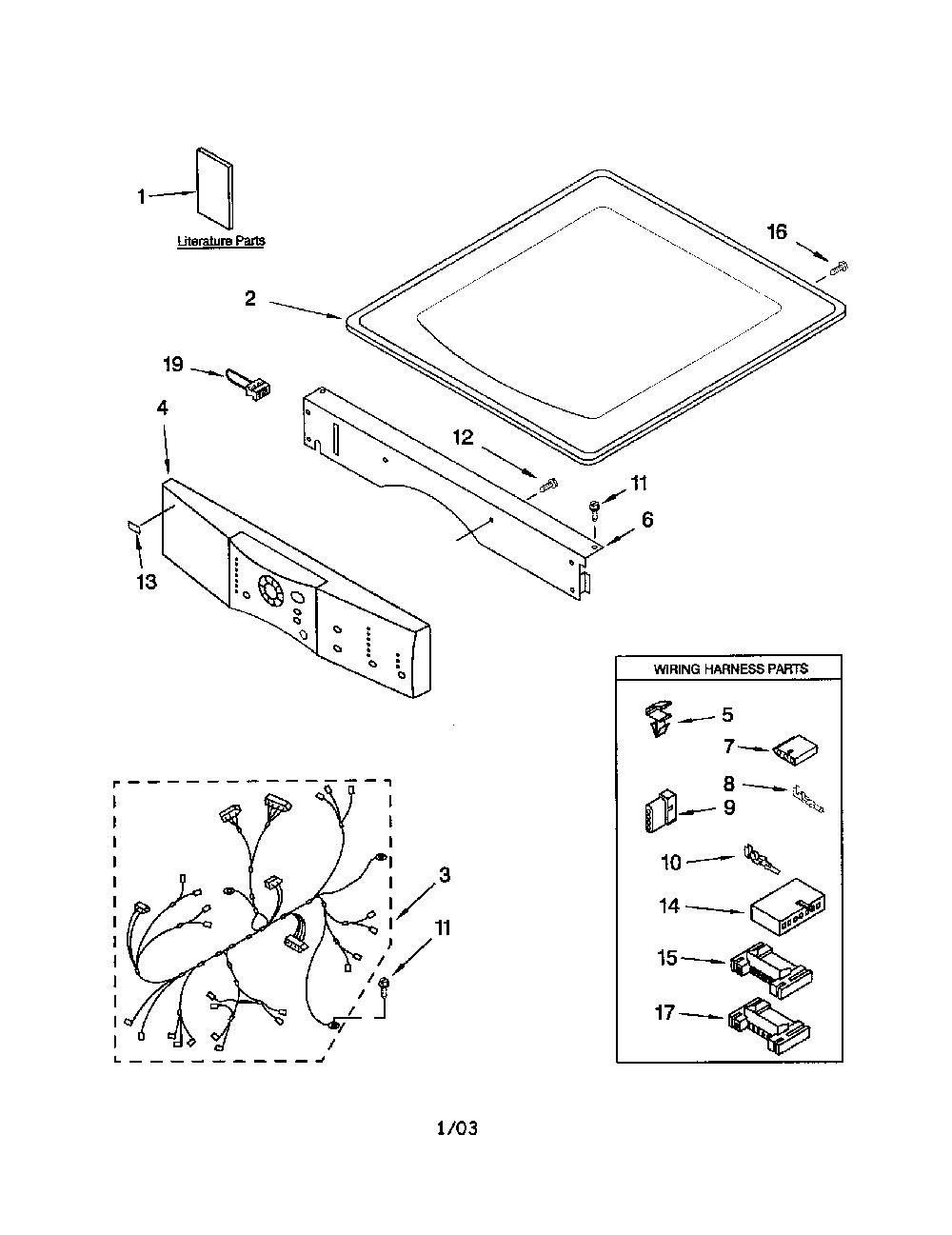 1
Literature Parts
16
2
19
4
12
11
6
13
WIRING HARNESS PARTS
5
7
8
9
10
14
15
17
3
11
1/03