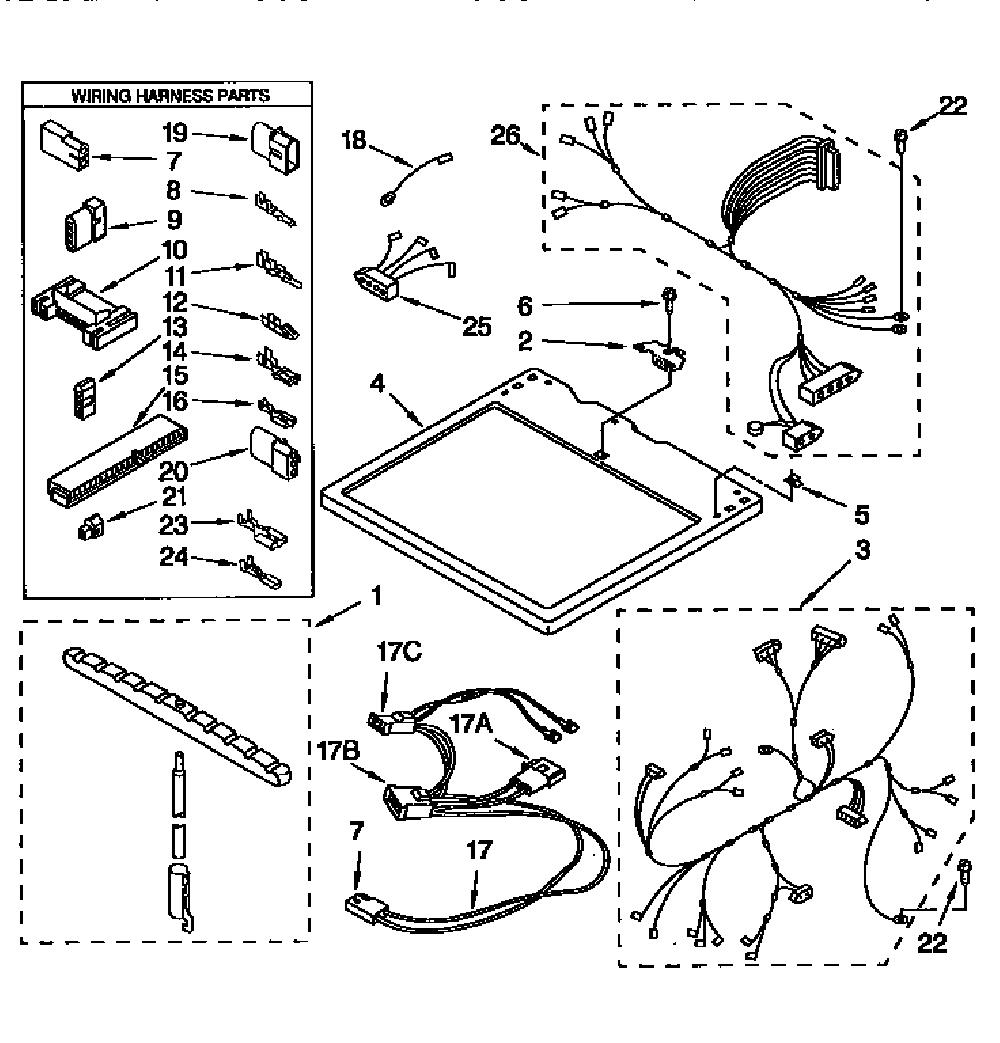 WIRING HARNESS PARTS

19
7
8
9
10
11
12
13
14
15
16
20
21
23
24

18
26
22
25
6
2
4
5
3
1
17C
17A
17B
7
17
22