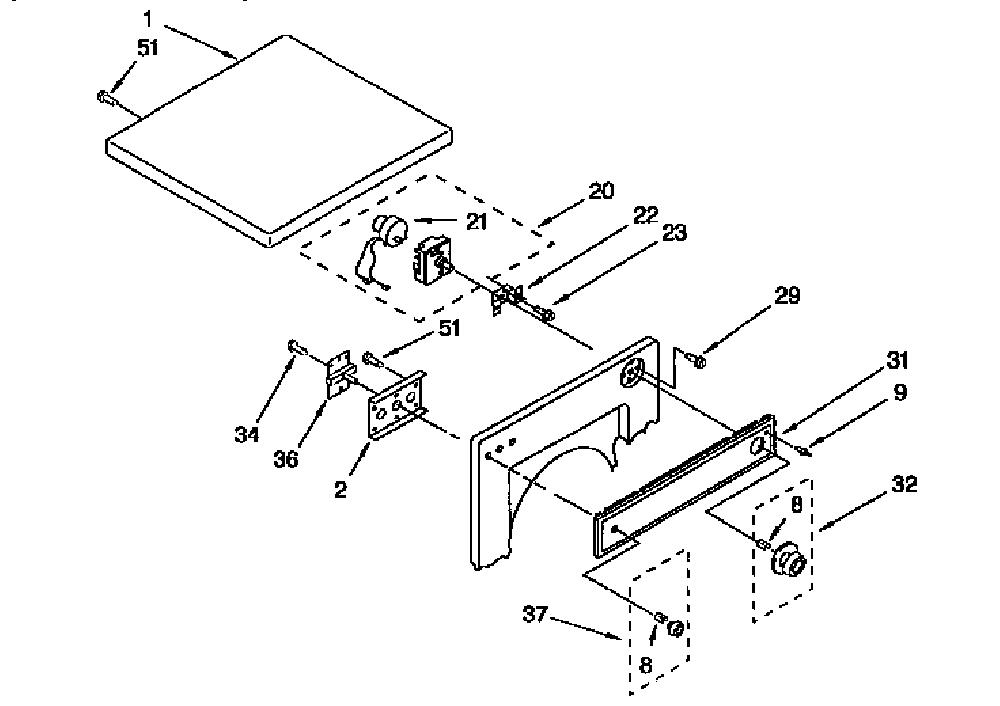 1
51
20
21
22
23
29
51
31
9
34
36
2
32
8
37
8