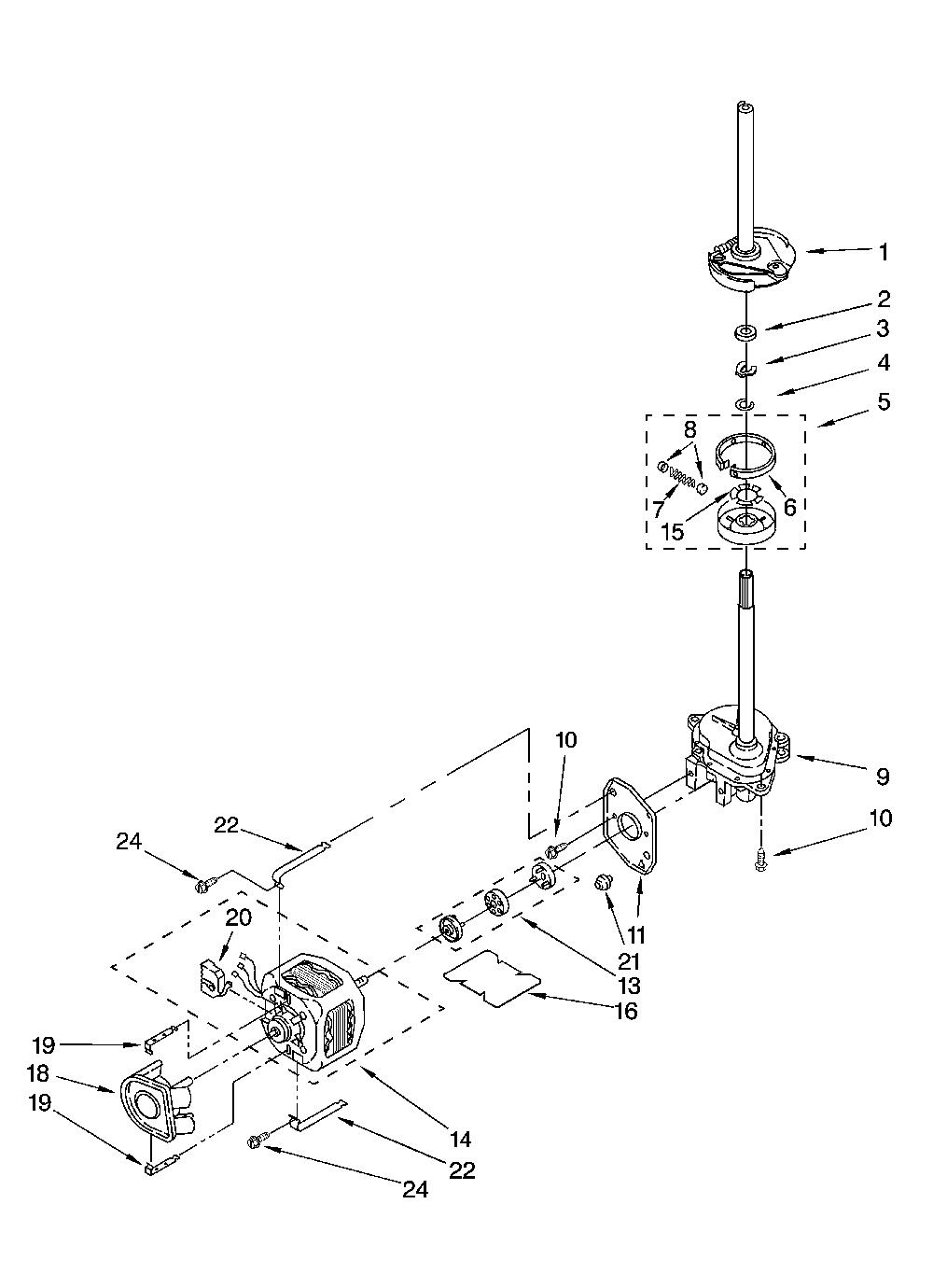 1
2
3
4
5
8
7
6
15
10
9
10
22
24
20
11
21
13
16
19
18
19
14
22
24