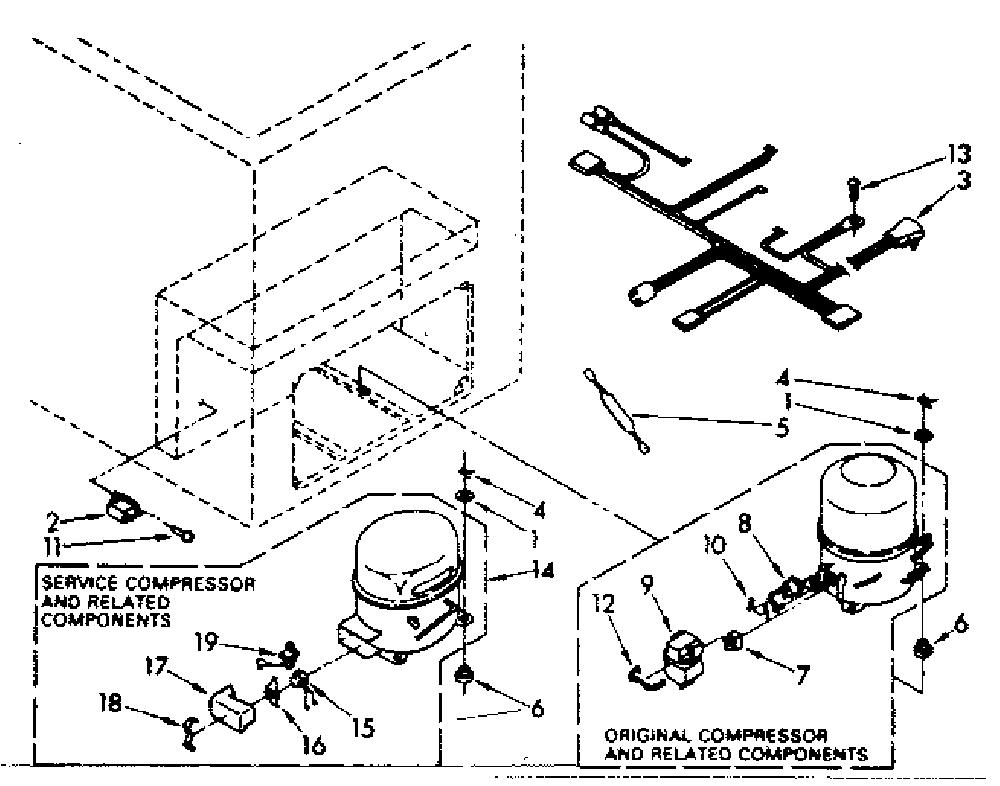 13
3
4
1
5
2
11
4
1
14
SERVICE COMPRESSOR AND RELATED COMPONENTS
19
17
18
16
15
6
10
8
9
12
7
6
ORIGINAL COMPRESSOR AND RELATED COMPONENTS