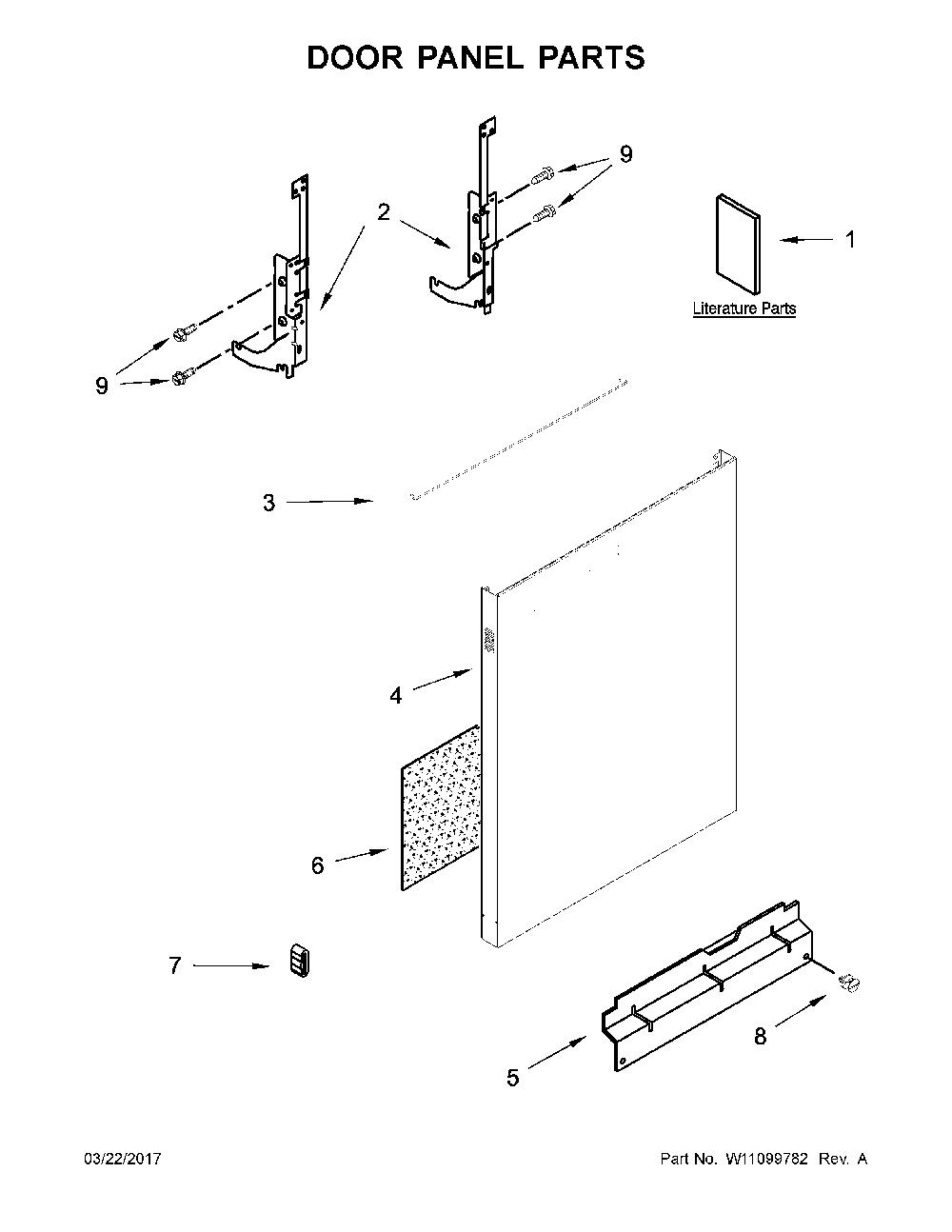 DOOR PANEL PARTS

9

2

1

Literature Parts

9

3

4

6

7

8

5

03/22/2017

Part No. W11099782 Rev. A