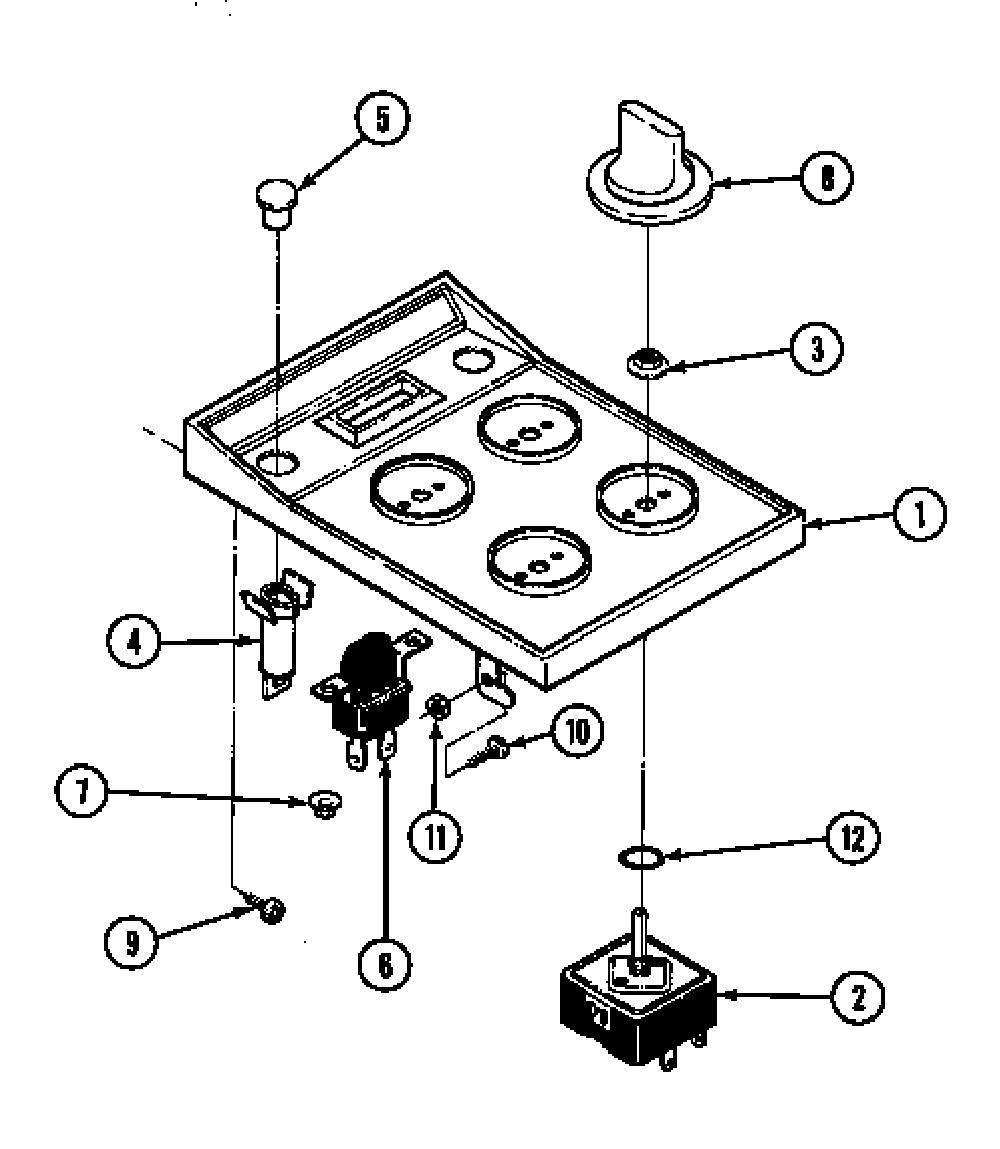 5
8
3
1
4
10
7
11
12
9
6
2