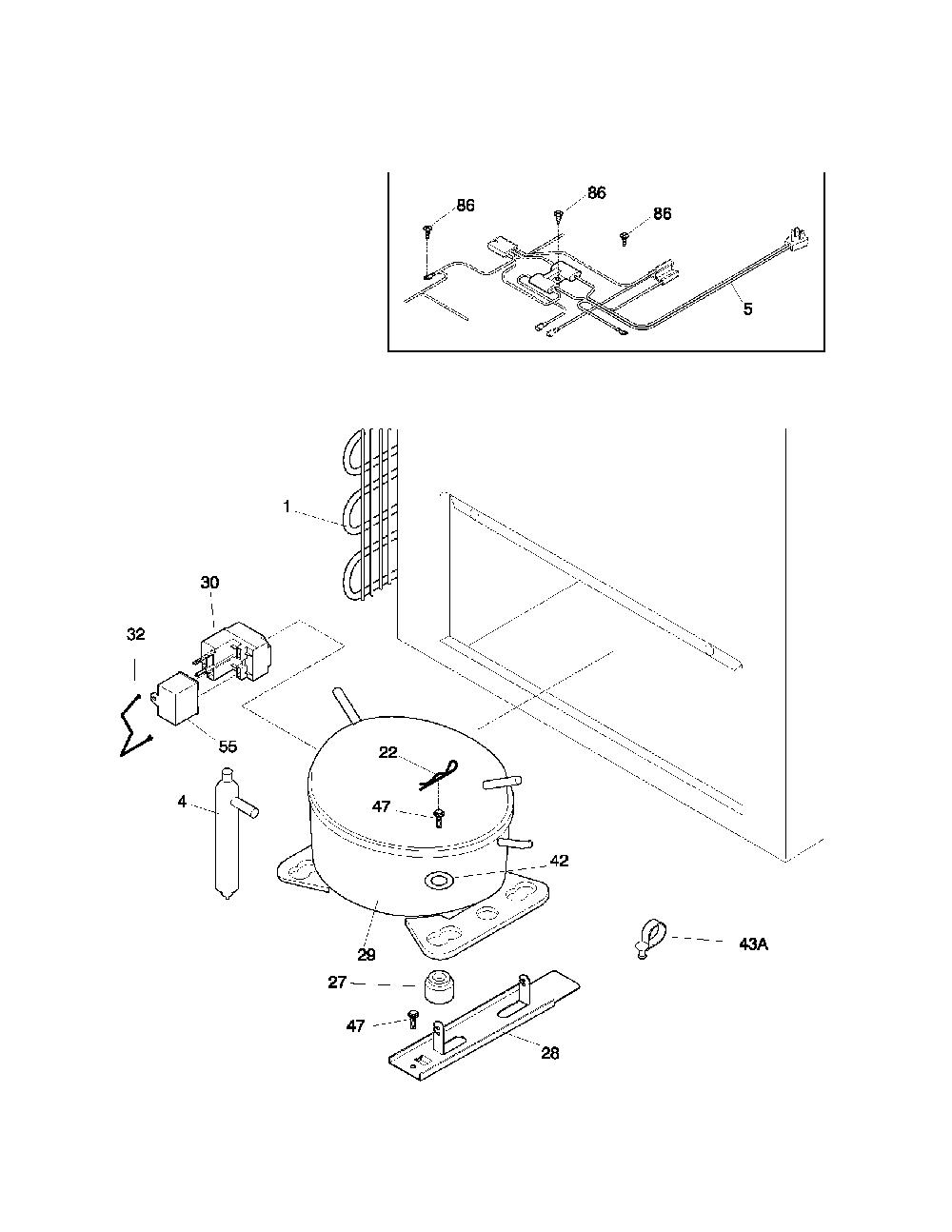 86
86
86
5
1
30
32
55
22
47
4
42
29
43A
27
47
28