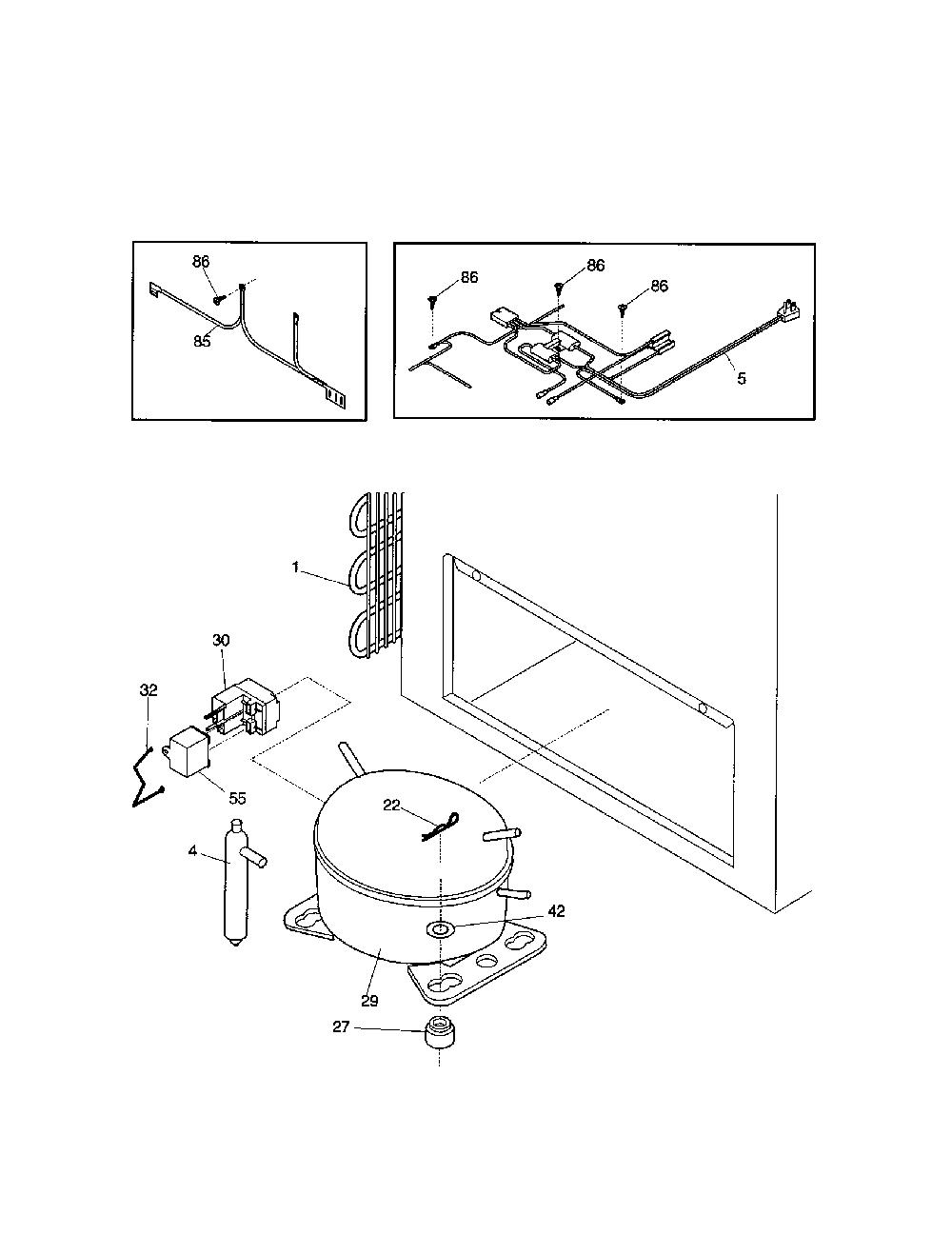 86
85
86
86
86
5
1
30
32
55
22
4
42
29
27