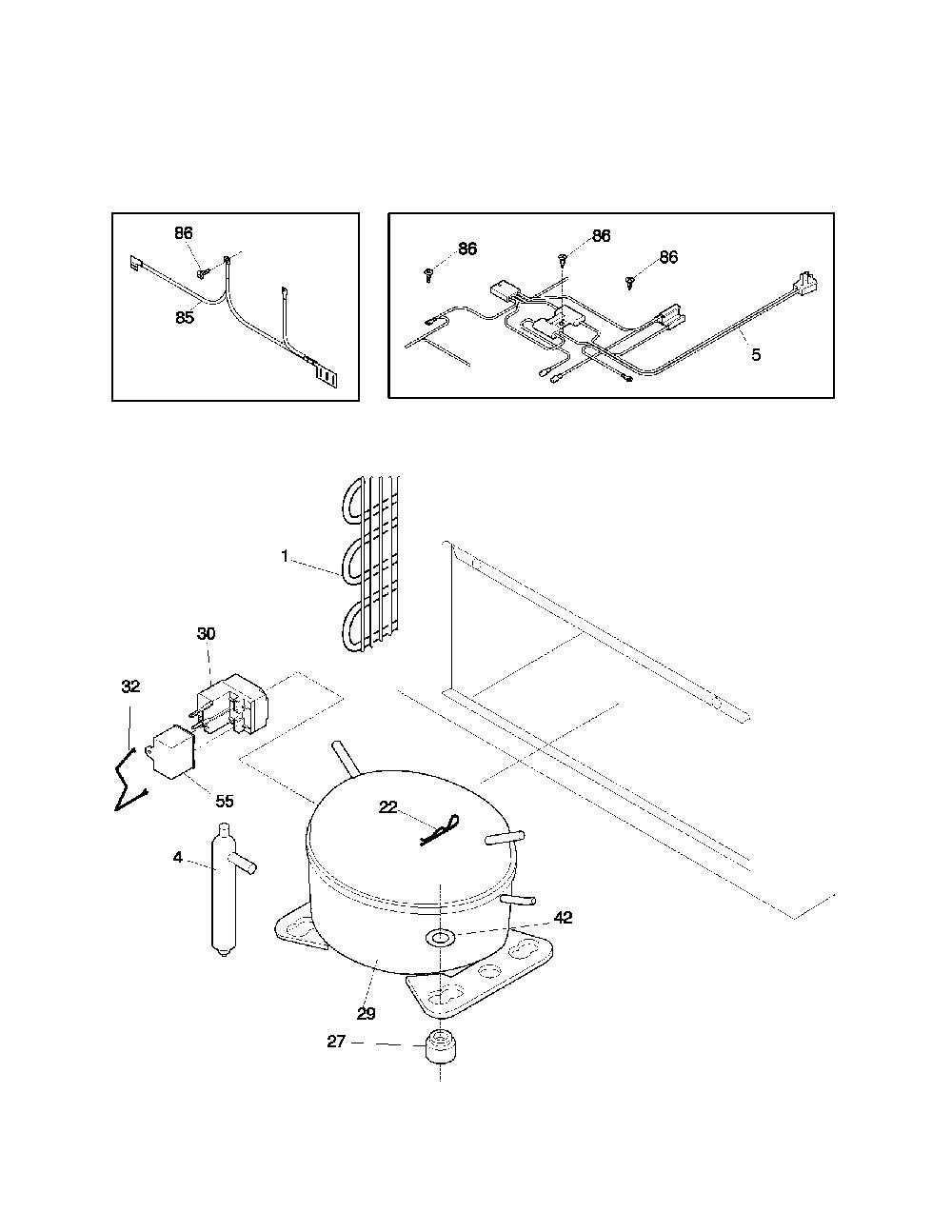 86
85

86
86
86
5

1
30
32
55
22
4
42
29
27