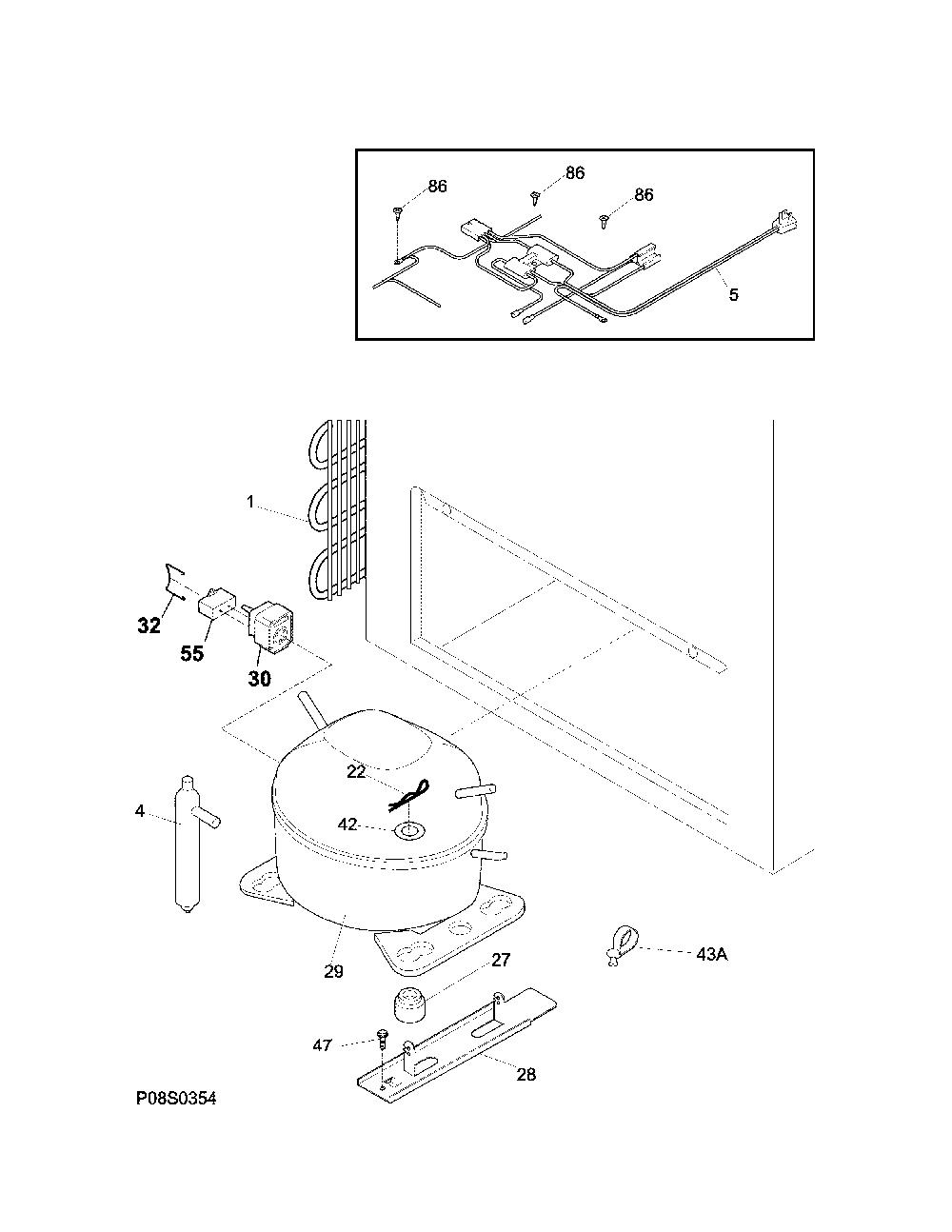 86
86
86
5

1
32
55
30
22
42
4
29
27
43A
47
28

P08S0354