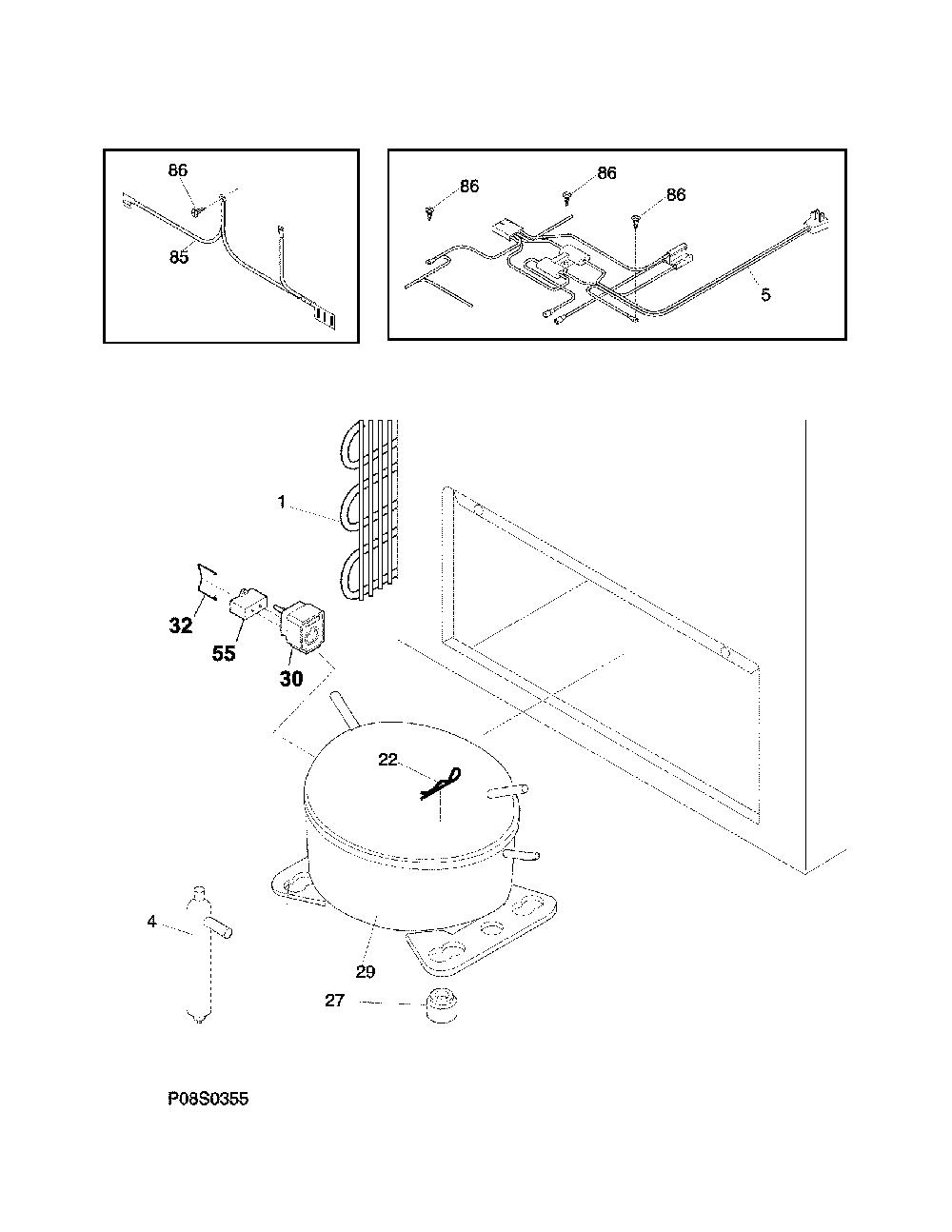 86
85

86
86
86
5

1
32
55
30
22
4
29
27

P08S0355