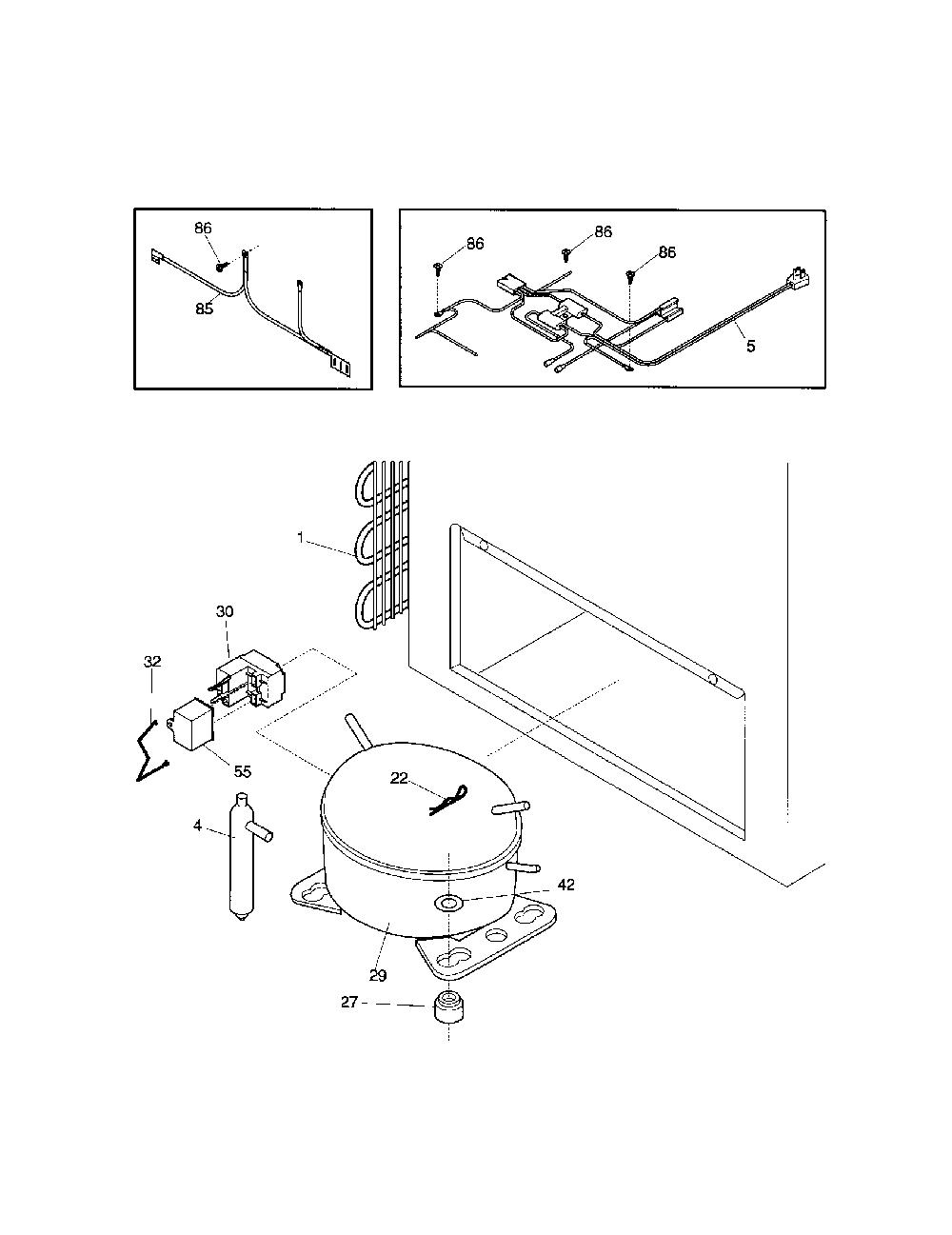 86
85

86
86
86
5

1
30
32
55
22
4
42
29
27