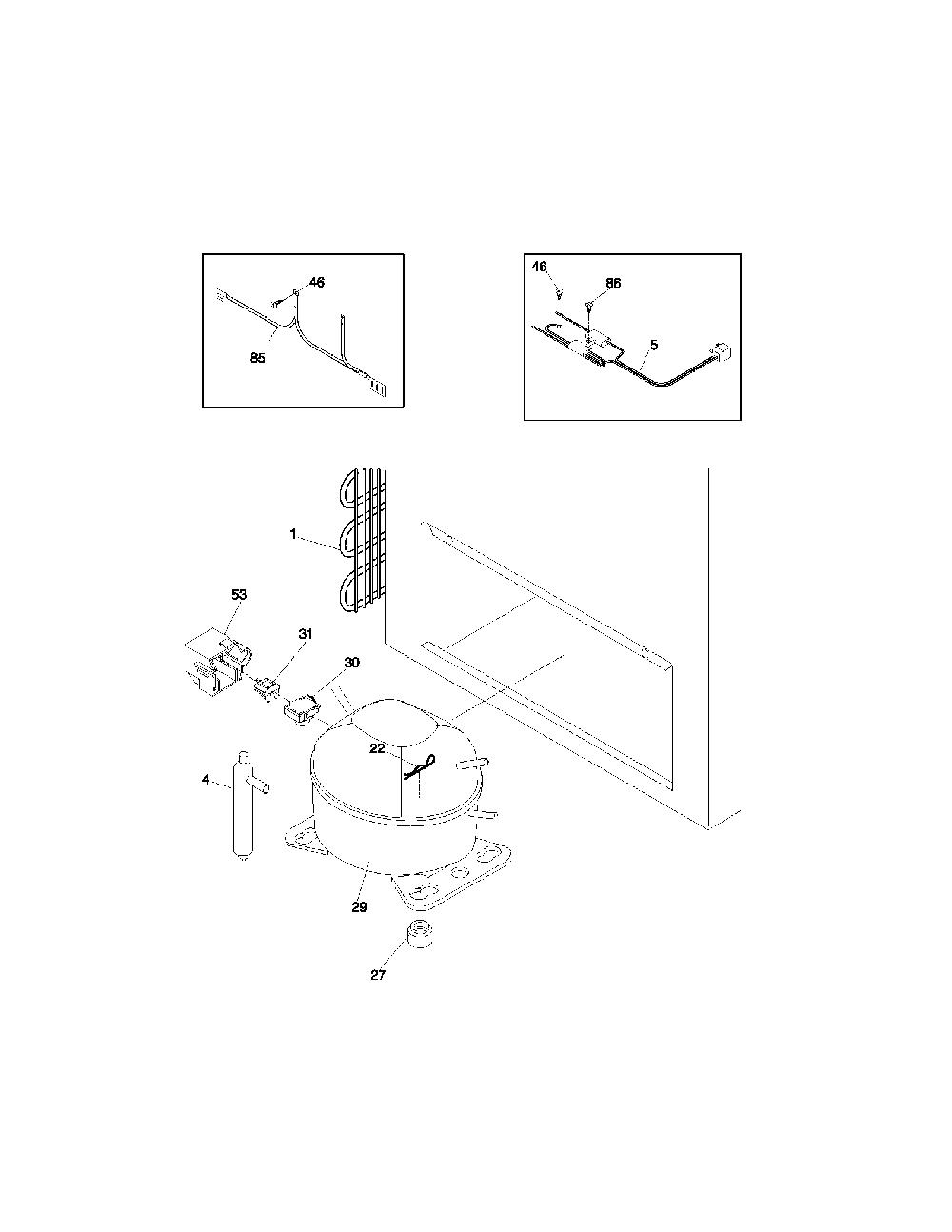 46
85
46
86
5
1
53
31
30
22
4
29
27