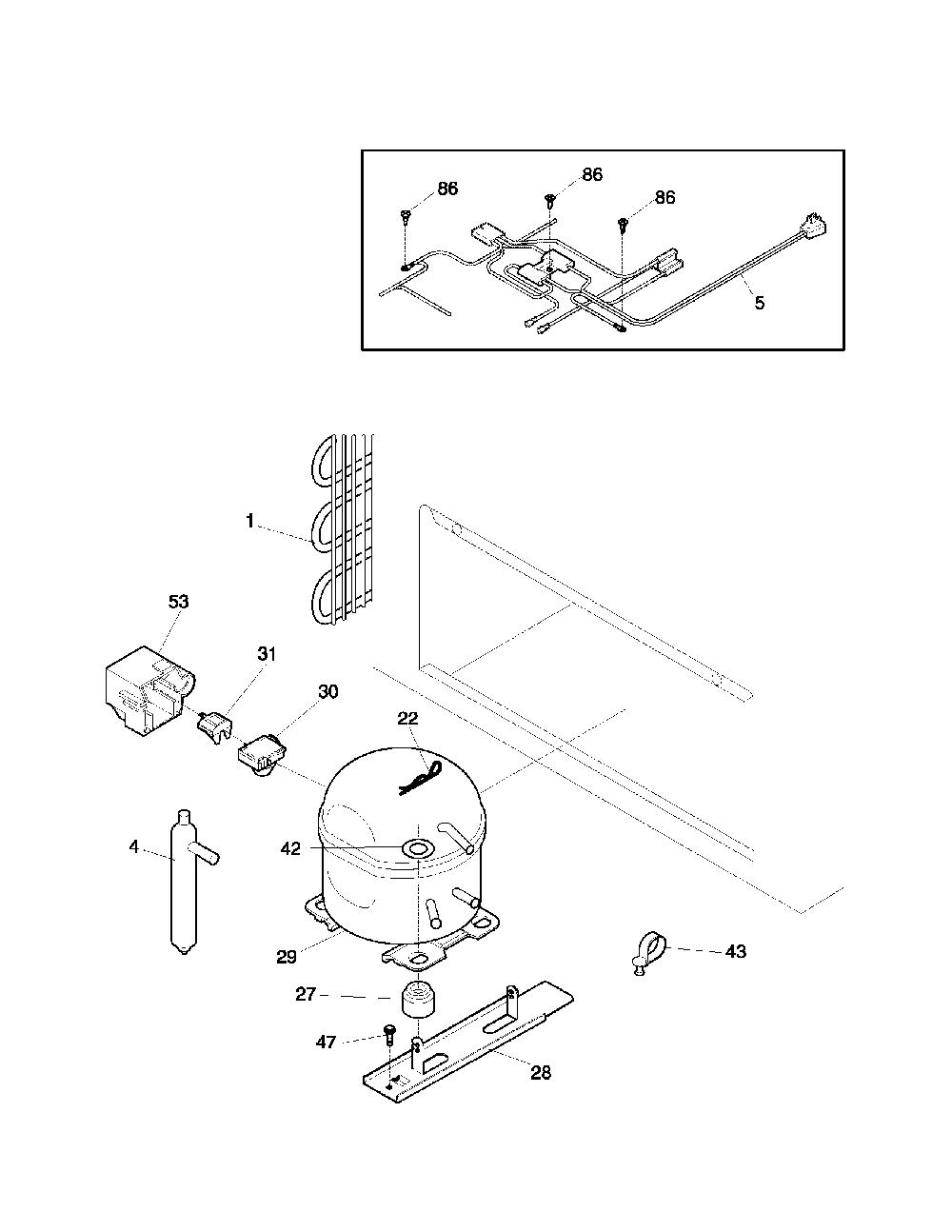 86
86
86
5

1
53
31
30
22
4
42
29
43
27
47
28