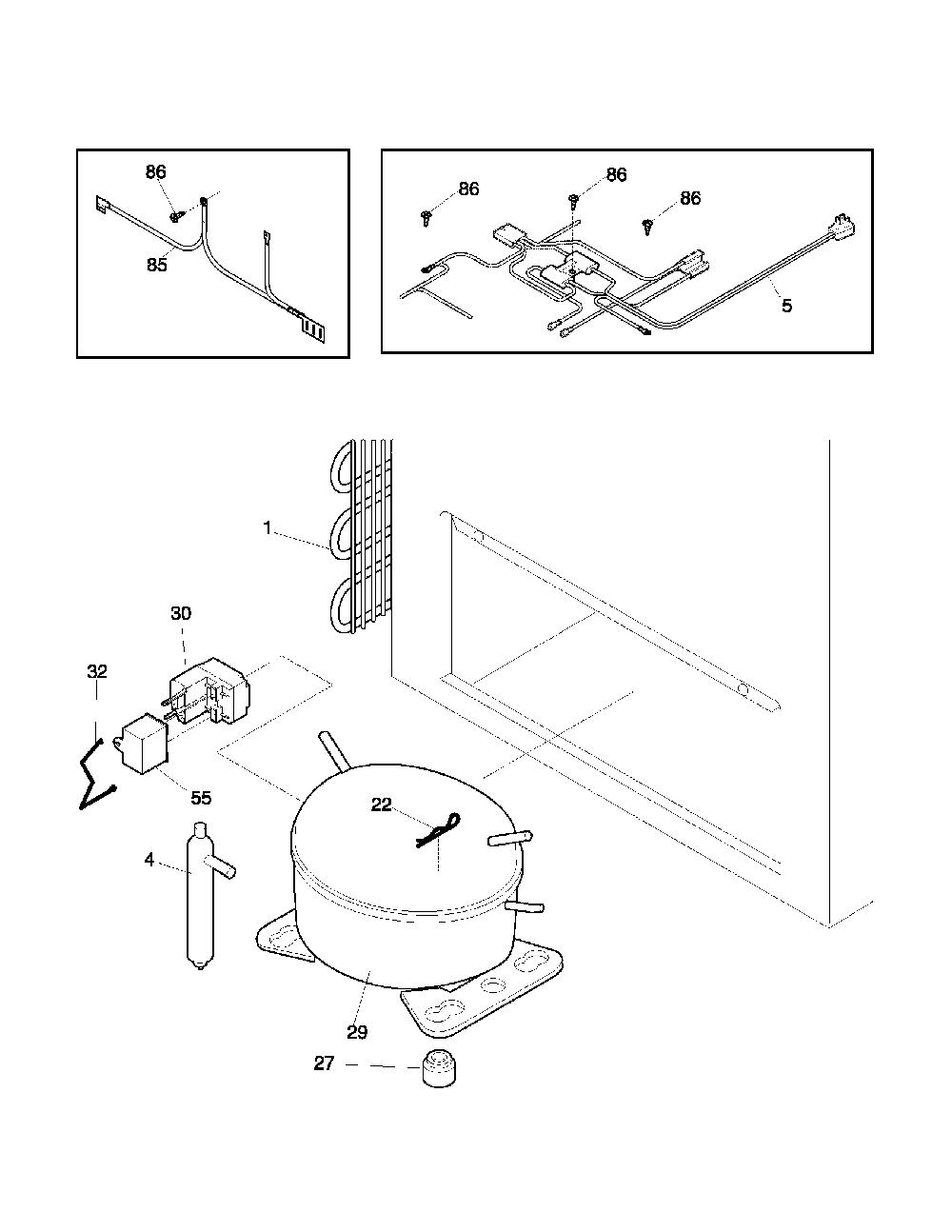 86
85

86
86
86
5

1
30
32
55
22
4
29
27