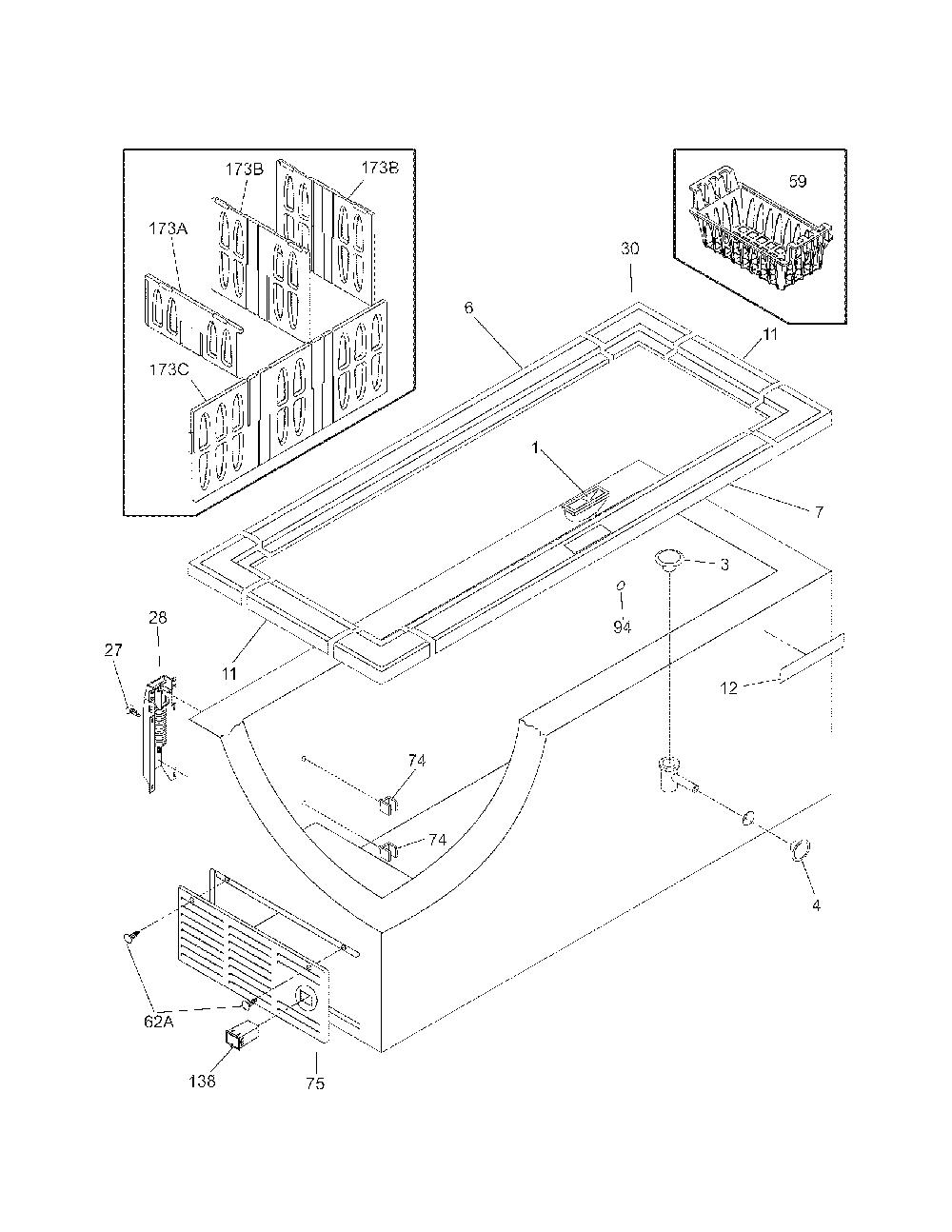 173B
173B
173A
173C
59
30
6
11
1
7
3
94
28
27
11
12
74
74
4
62A
138
75