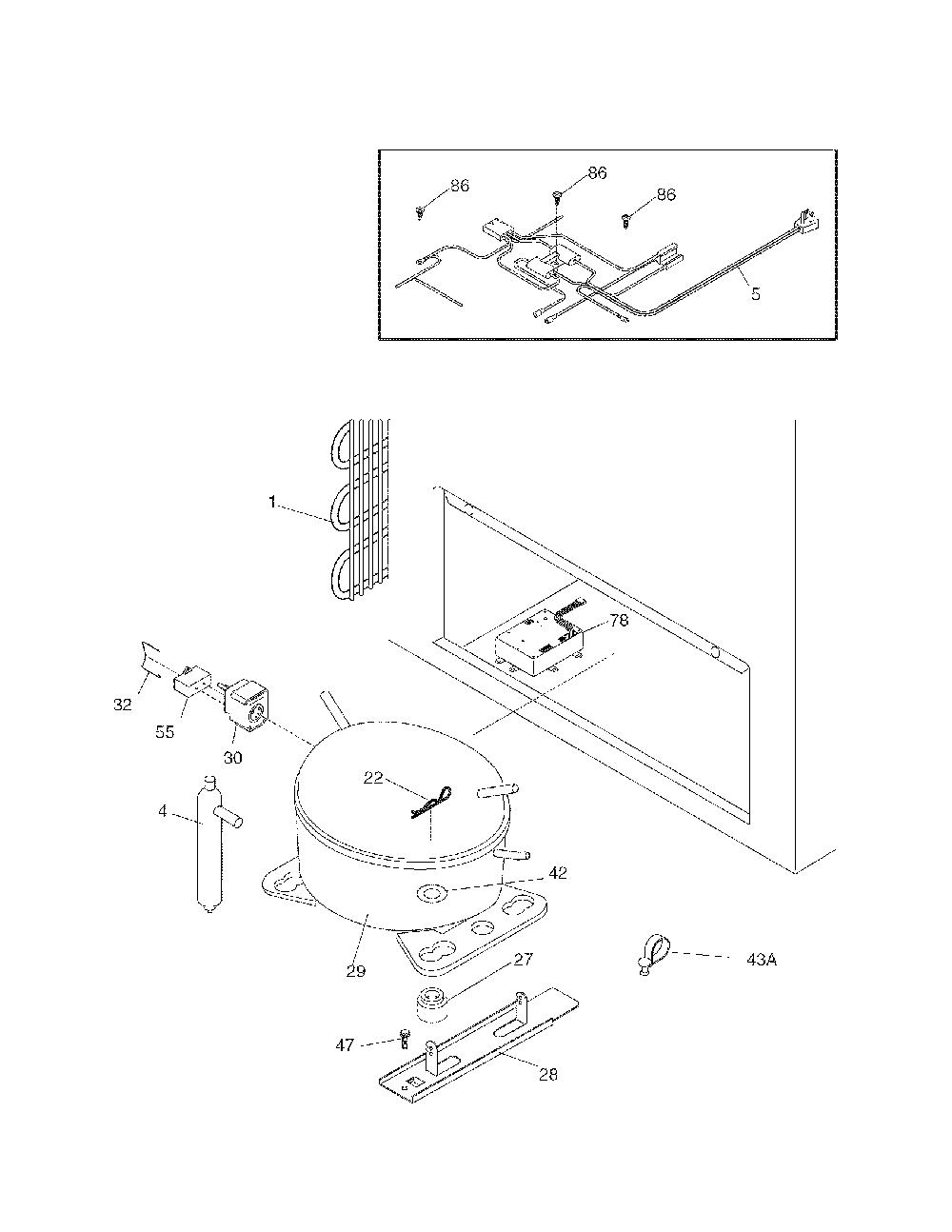 86
86
86
5
1
78
32
55
30
22
4
42
29
27
43A
47
28